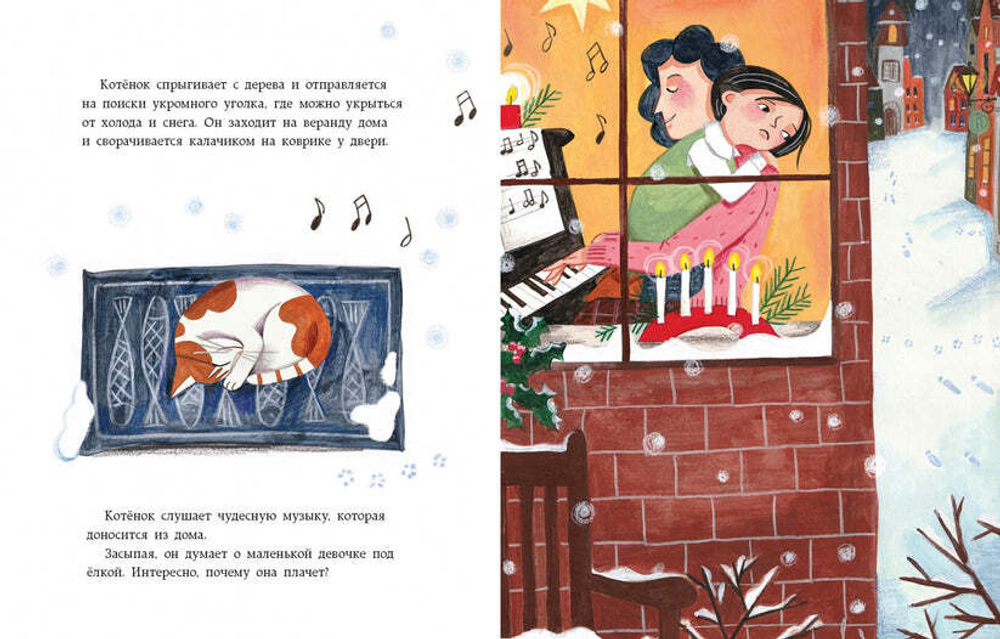 Котёнок спрыгивает с дерева и отправляется на поиски укромного уголка, где можно укрыться от холода и снега. Он заходит на веранду дома и сворачивается калачиком на коврике у двери.

Котёнок слушает чудесную музыку, которая доносится из дома.

Засыпая, он думает о маленькой девочке под ёлкой. Интересно, почему она плачет?