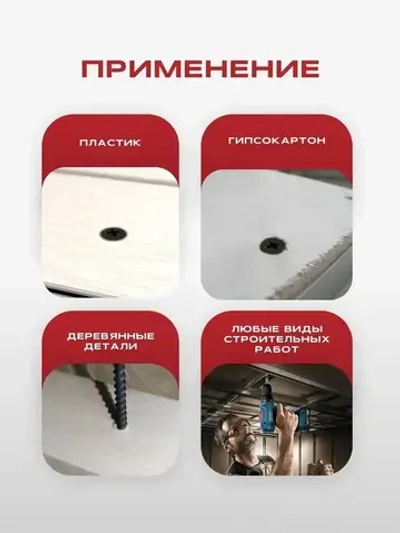 ПРИМЕНЕНИЕ

ПЛАСТИК

ГИПСОКАРТОН

ДЕРЕВЯННЫЕ ДЕТАЛИ

ЛЮБЫЕ ВИДЫ СТРОИТЕЛЬНЫХ РАБОТ