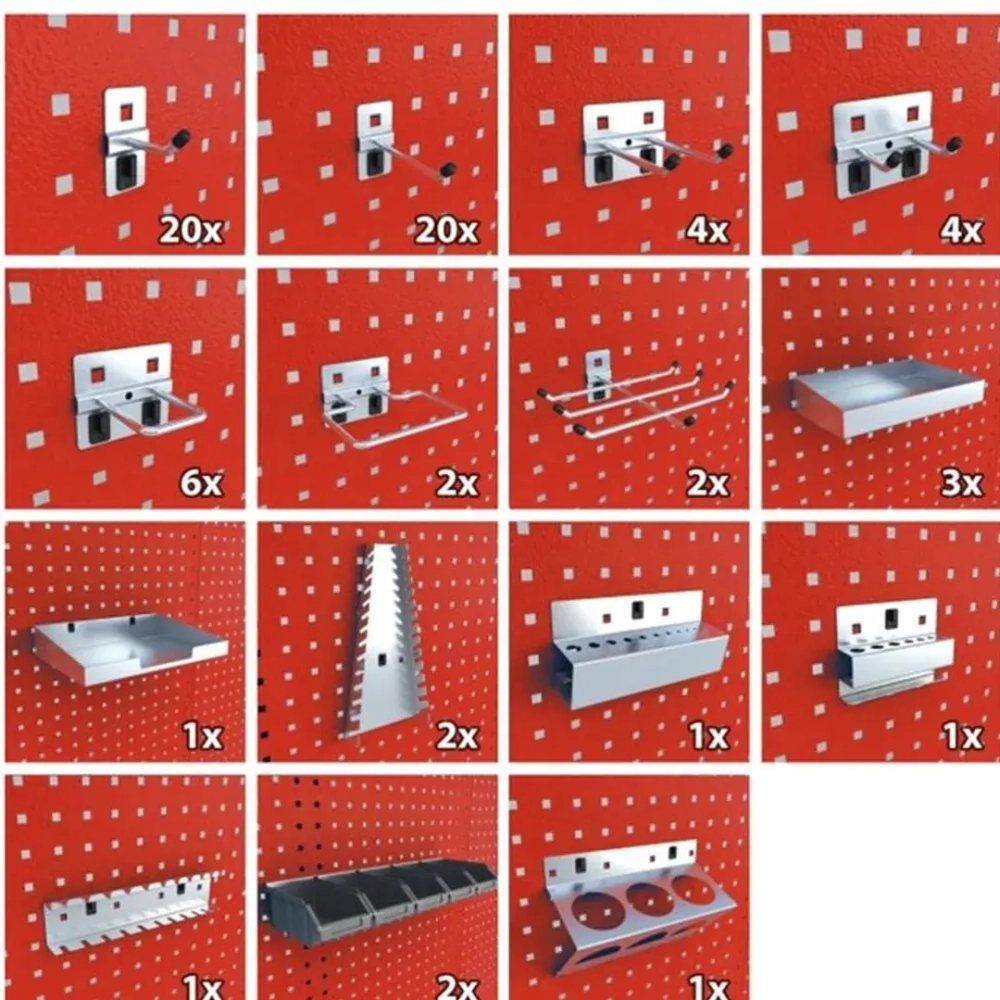 20x

20x

4x

4x

6x

2x

2x

3x

1x

2x

1x

1x

1x

2x

1x