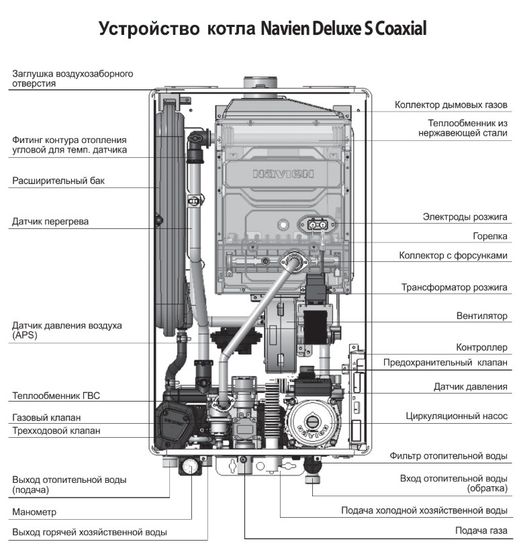 Устройство котла Navien Deluxe S Coaxial

Заглушка воздухозаборного отверстия

Фитинг контура отопления угловой для темп. датчика

Расширительный бак

Датчик перегрева

Датчик давления воздуха (APS)

Теплообменник ГВС

Газовый клапан

Трехходовой клапан

Выход отопительной воды (подача)

Манометр

Выход горячей хозяйственной воды

NAVIEN

Коллектор дымовых газов

Теплообменник из нержавеющей стали

Электроды розжига

Горелка

Коллектор с форсунками

Трансформатор розжига

Вентилятор

Контроллер

Предохранительный клапан

Датчик давления

Циркуляционный насос

Фильтр отопительной воды

Вход отопительной воды (обратка)

Подача холодной хозяйственной воды

Подача газа