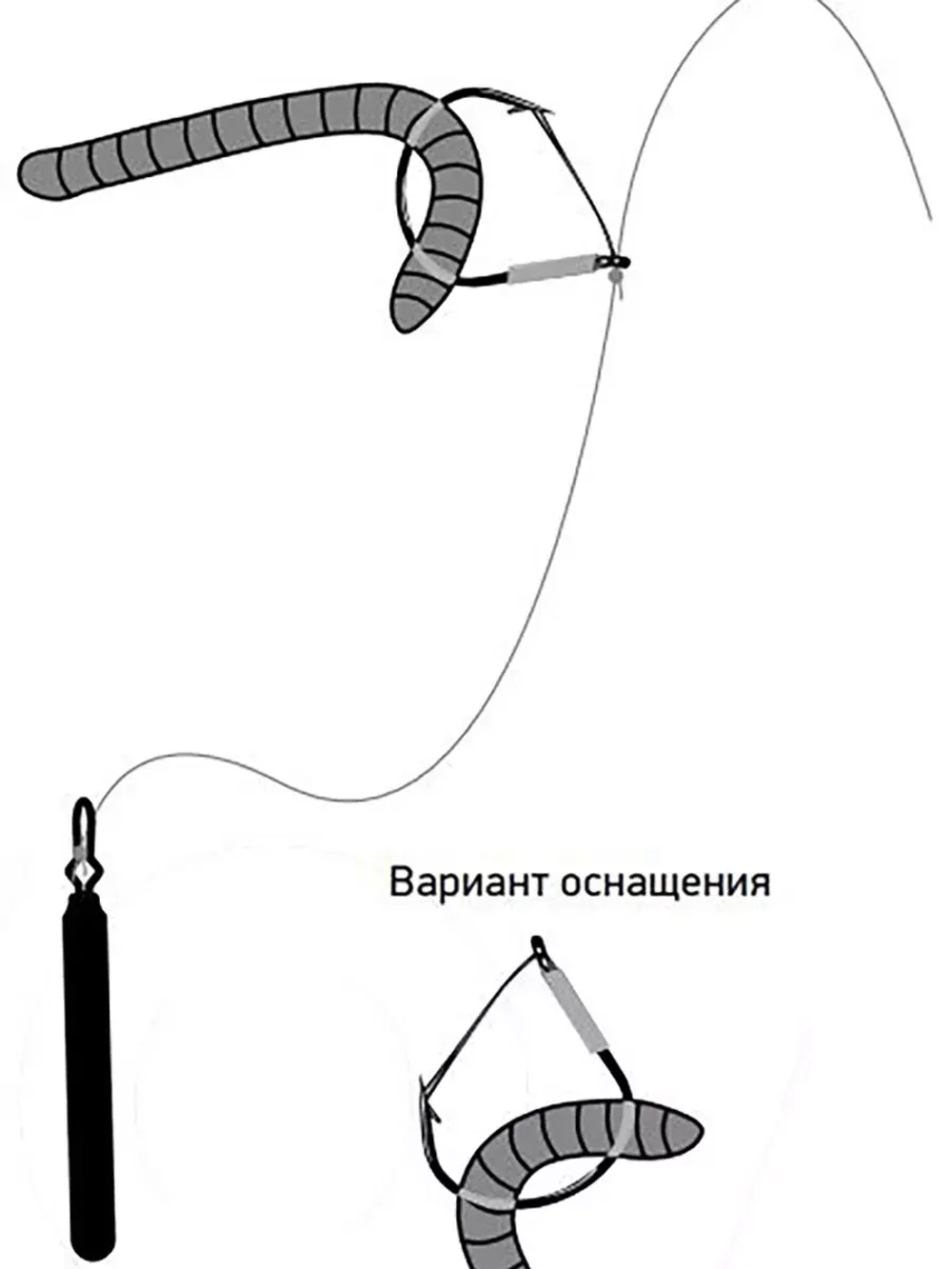 Вариант оснащения