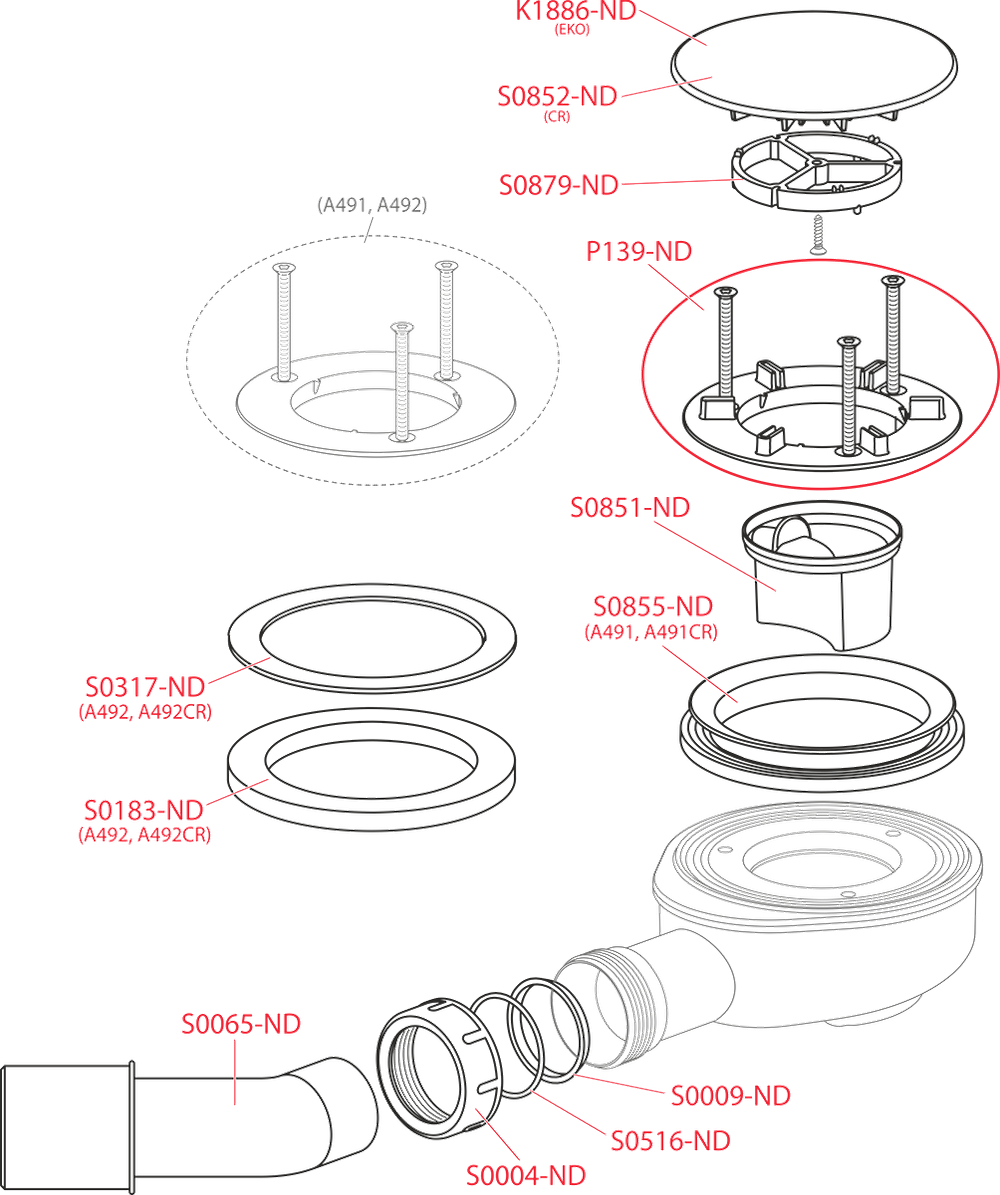 K1886-ND
(EKO)

S0852-ND
(CR)

S0879-ND

(A491, A492)

P139-ND

S0851-ND

S0855-ND
(A491, A491CR)

S0317-ND
(A492, A492CR)

S0183-ND
(A492, A492CR)

S0065-ND

S0009-ND

S0516-ND

S0004-ND