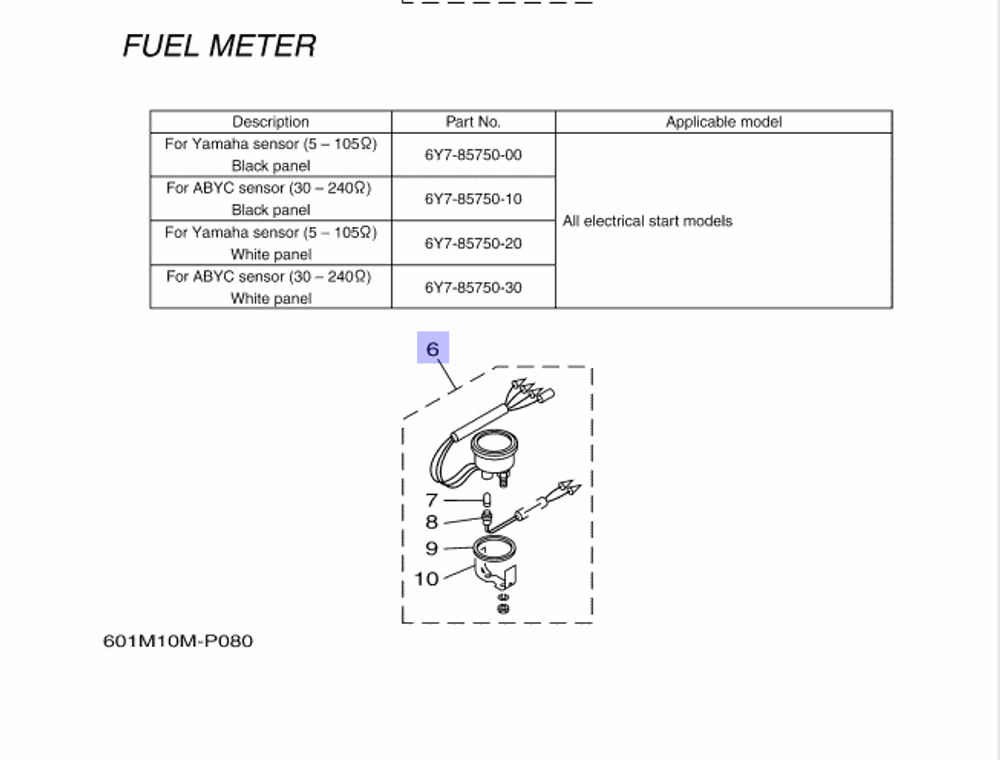 FUEL METER

| Description | Part No. | Applicable model |
|---|---|---|
| For Yamaha sensor (5 – 105Ω) Black panel | 6Y7-85750-00 | All electrical start models |
| For ABYC sensor (30 – 240Ω) Black panel | 6Y7-85750-10 | |
| For Yamaha sensor (5 – 105Ω) White panel | 6Y7-85750-20 | |
| For ABYC sensor (30 – 240Ω) White panel | 6Y7-85750-30 | |

6
7
8
9
10

601M10M-P080