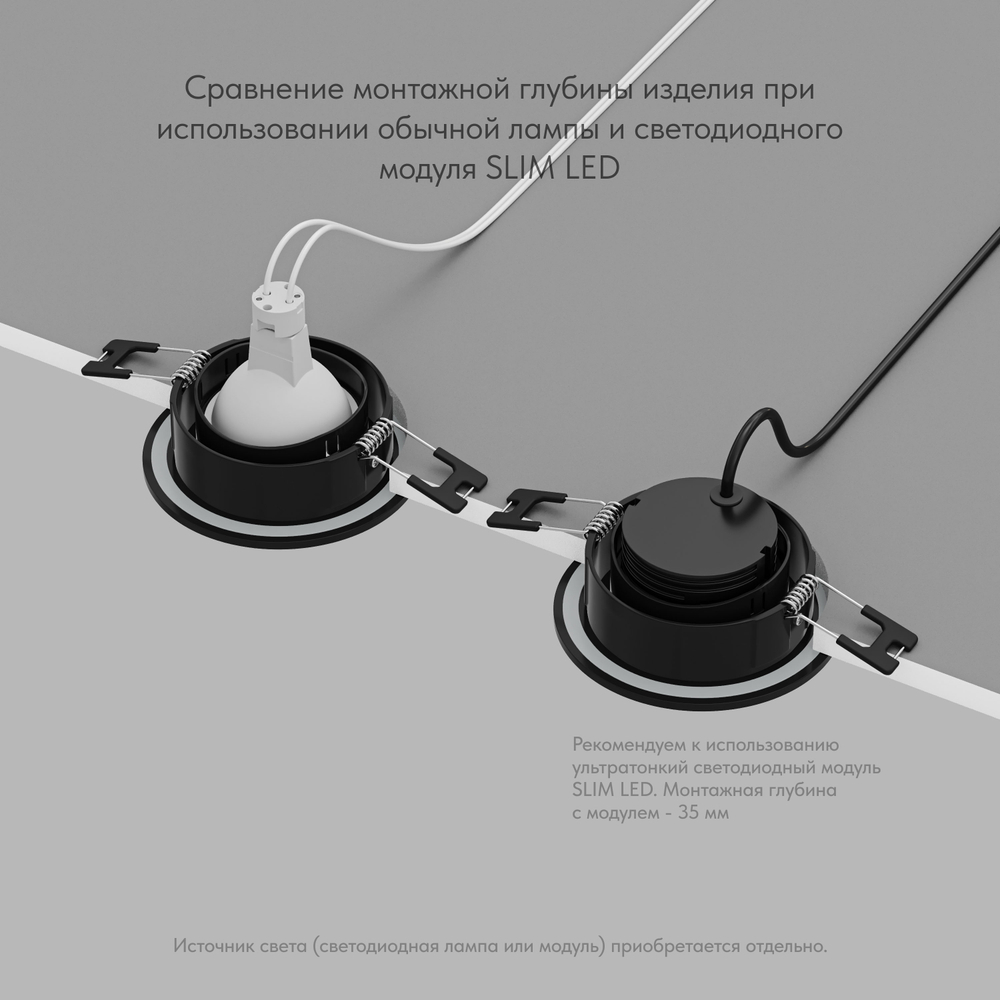 Сравнение монтажной глубины изделия при использовании обычной лампы и светодиодного модуля SLIM LED

Рекомендуем к использованию ультратонкий светодиодный модуль SLIM LED. Монтажная глубина с модулем - 35 мм

Источник света (светодиодная лампа или модуль) приобретается отдельно.