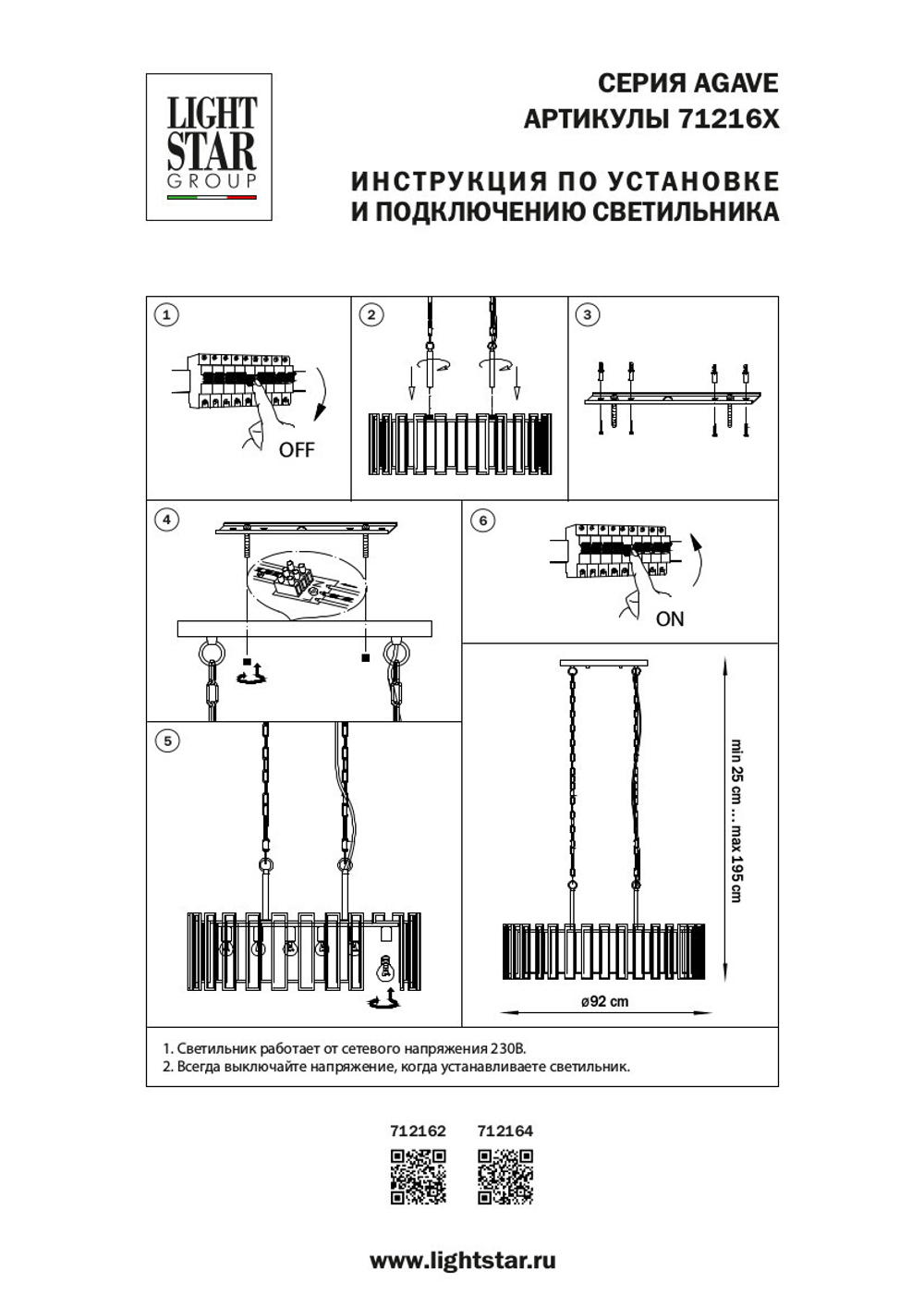 LIGHT STAR GROUP

СЕРИЯ AGAVE
АРТИКУЛЫ 71216X

ИНСТРУКЦИЯ ПО УСТАНОВКЕ
И ПОДКЛЮЧЕНИЮ СВЕТИЛЬНИКА

1

OFF

2

3

4

6

ON

5

min 25 cm ... max 195 cm

ø92 cm

1. Светильник работает от сетевого напряжения 230В.
2. Всегда выключайте напряжение, когда устанавливаете светильник.

712162 712164

www.lightstar.ru