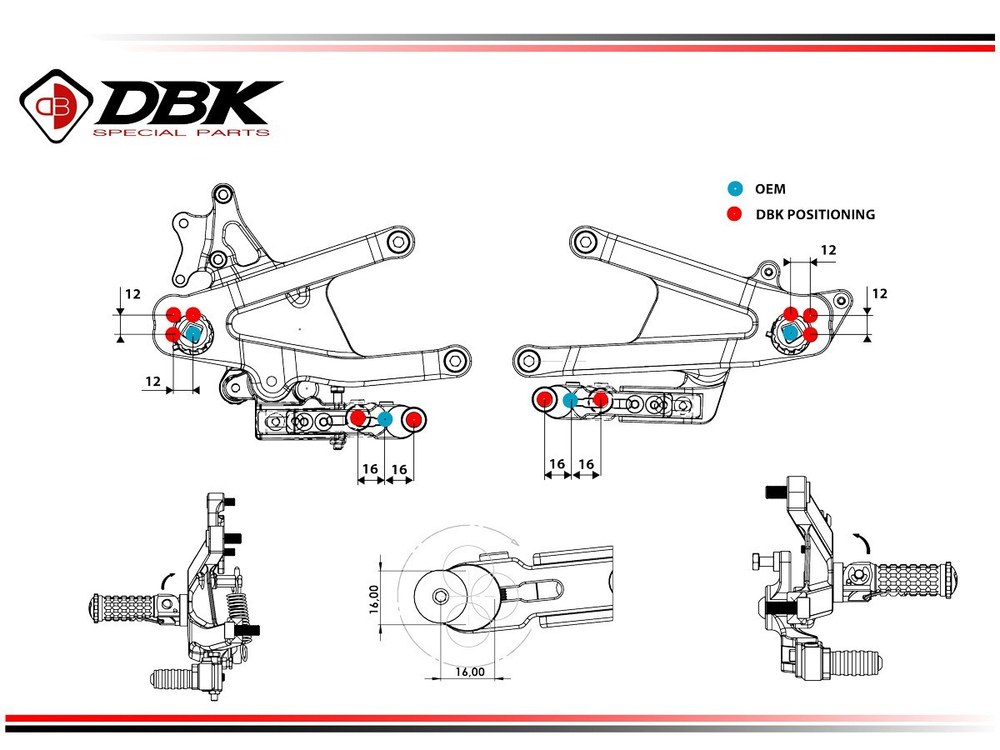 DBK
SPECIAL PARTS

OEM
DBK POSITIONING

12
12
16 16

12
12
16 16

16,00
16,00