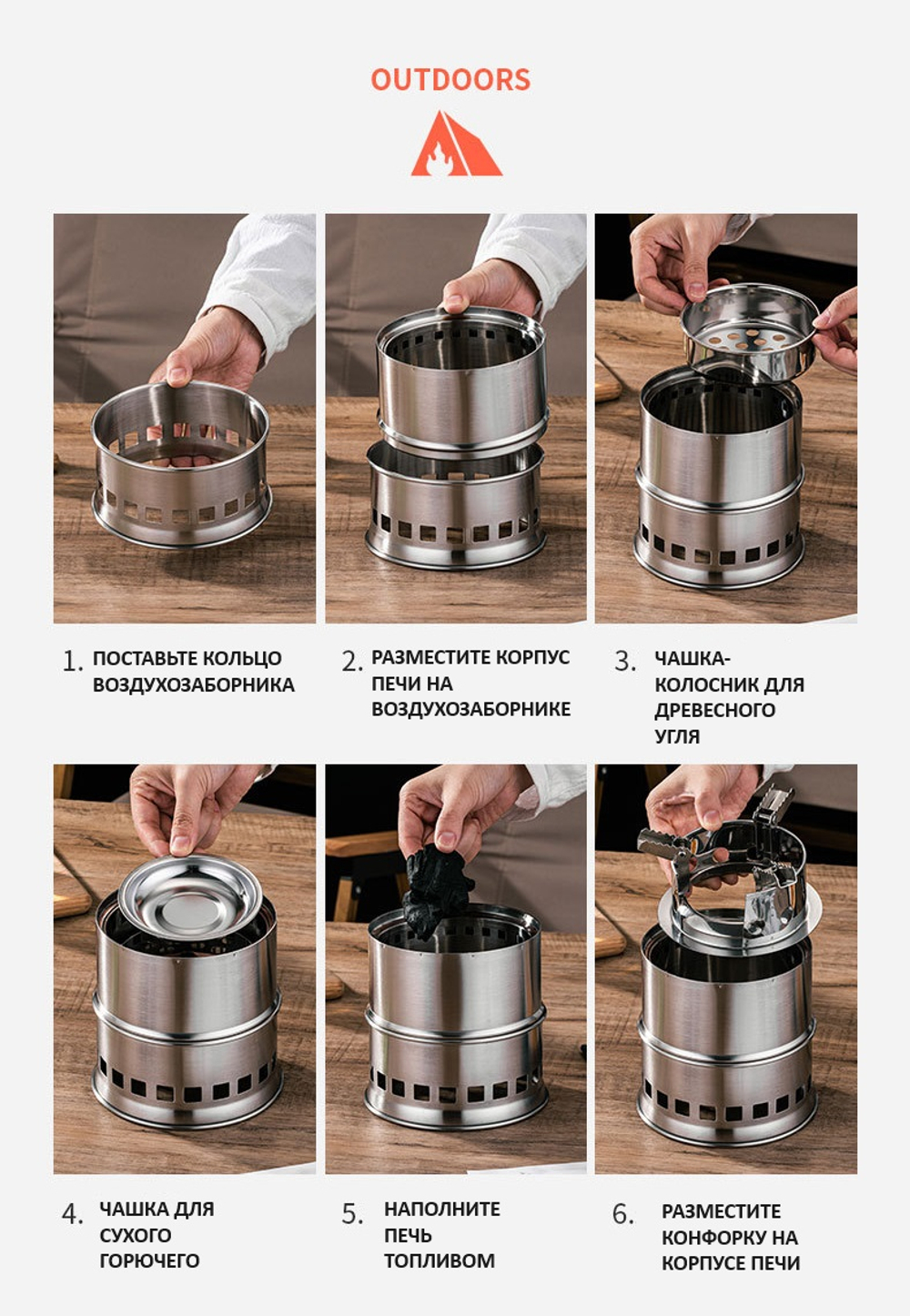 OUTDOORS

1. ПОСТАВЬТЕ КОЛЬЦО ВОЗДУХОЗАБОРНИКА

2. РАЗМЕСТИТЕ КОРПУС ПЕЧИ НА ВОЗДУХОЗАБОРНИКЕ

3. ЧАШКА-КОЛОСНИК ДЛЯ ДРЕВЕСНОГО УГЛЯ

4. ЧАШКА ДЛЯ СУХОГО ГОРЮЧЕГО

5. НАПОЛНИТЕ ПЕЧЬ ТОПЛИВОМ

6. РАЗМЕСТИТЕ КОНФОРКУ НА КОРПУСЕ ПЕЧИ