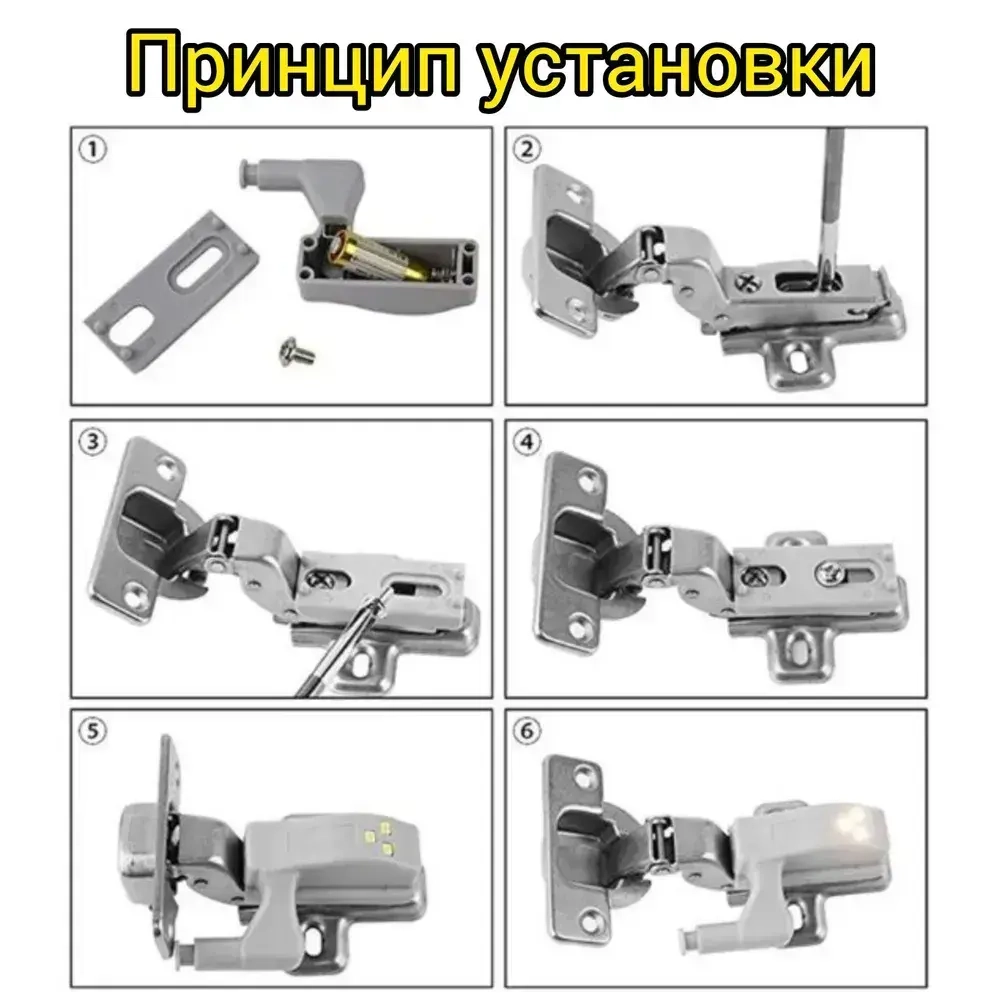 Принцип установки

①

②

③

④

⑤

⑥