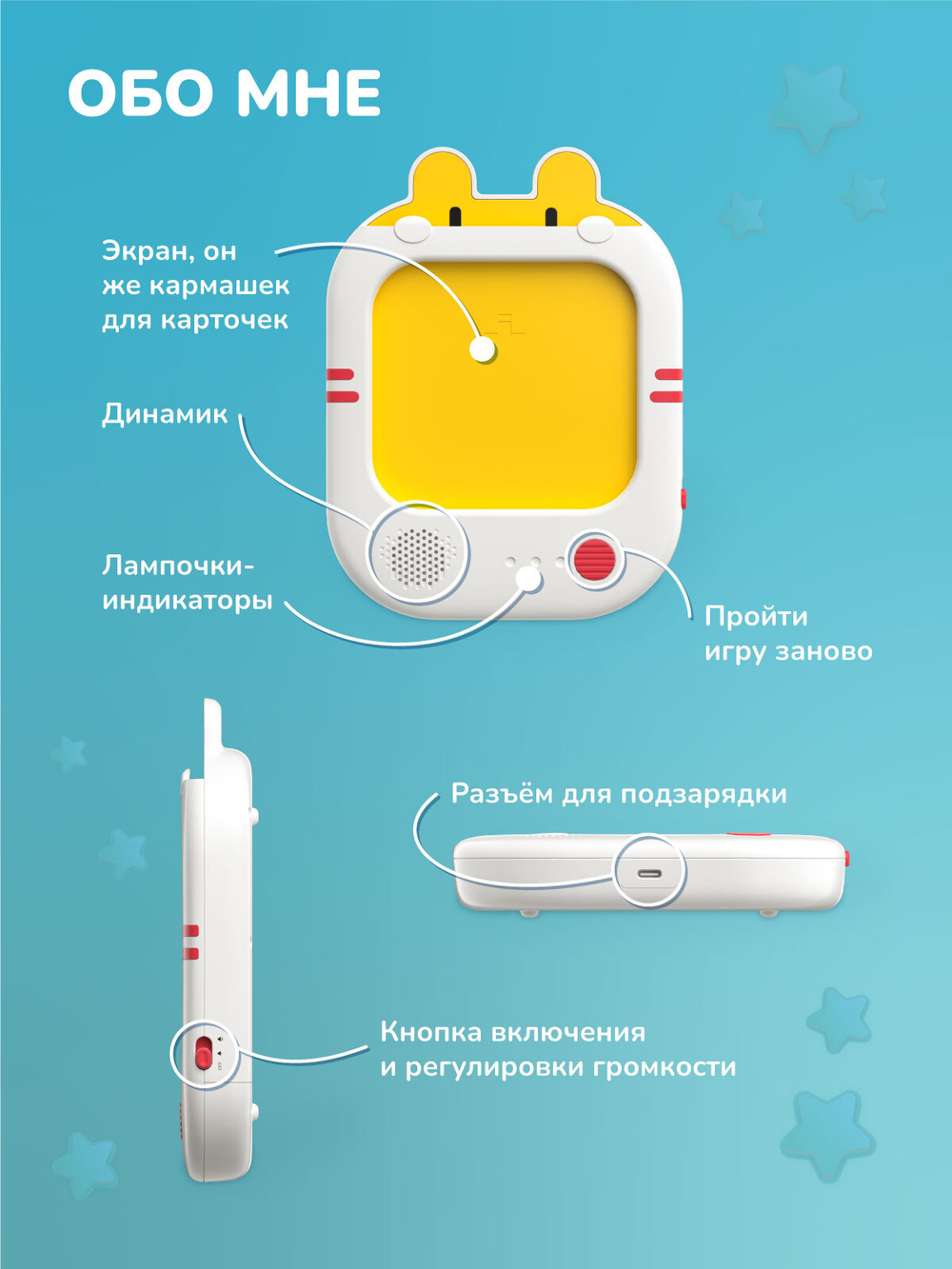 ОБО МНЕ

Экран, он же кармашек для карточек

Динамик

Лампочки-индикаторы

Пройти игру заново

Разъём для подзарядки

Кнопка включения и регулировки громкости