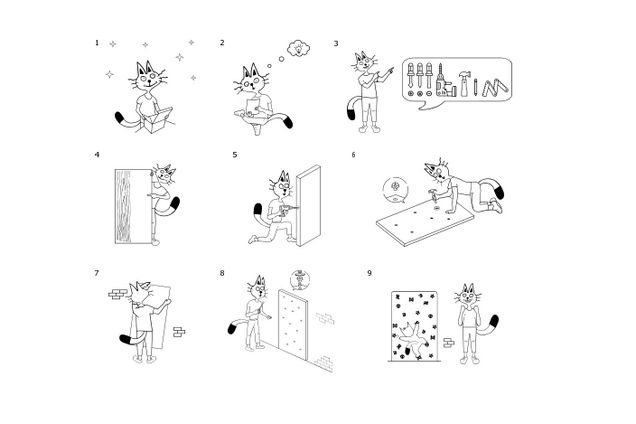 1

2

3

4

5

6

7

8

9