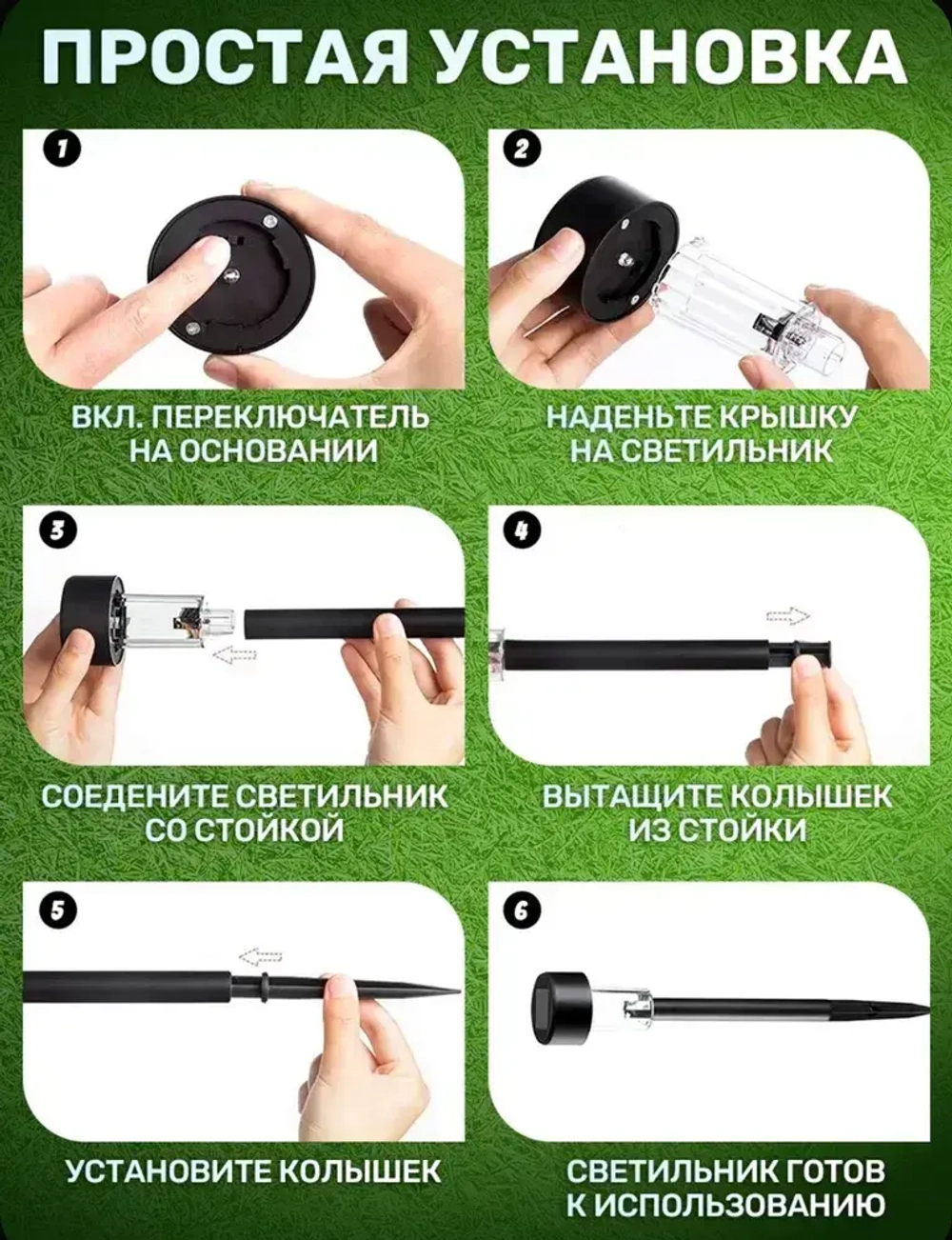 ПРОСТАЯ УСТАНОВКА

1

ВКЛ. ПЕРЕКЛЮЧАТЕЛЬ НА ОСНОВАНИИ

2

НАДЕНЬТЕ КРЫШКУ НА СВЕТИЛЬНИК

3

СОЕДЕНИТЕ СВЕТИЛЬНИК СО СТОЙКОЙ

4

ВЫТАЩИТЕ КОЛЫШЕК ИЗ СТОЙКИ

5

УСТАНОВИТЕ КОЛЫШЕК

6

СВЕТИЛЬНИК ГОТОВ К ИСПОЛЬЗОВАНИЮ