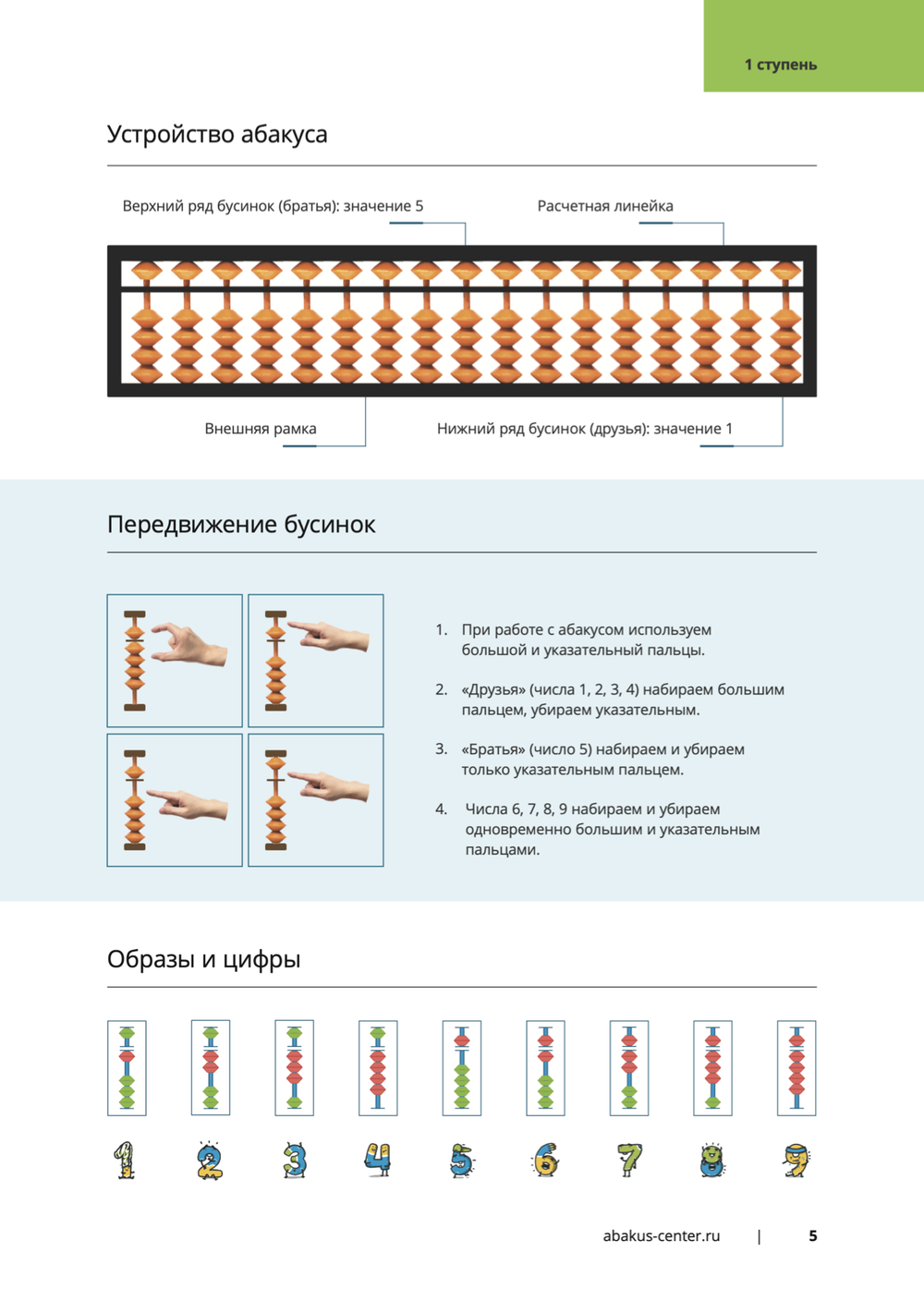 1 ступень

Устройство абакуса

Верхний ряд бусинок (братья): значение 5

Расчетная линейка

Внешняя рамка

Нижний ряд бусинок (друзья): значение 1

Передвижение бусинок

1. При работе с абакусом используем большой и указательный пальцы.

2. «Друзья» (числа 1, 2, 3, 4) набираем большим пальцем, убираем указательным.

3. «Братья» (число 5) набираем и убираем только указательным пальцем.

4. Числа 6, 7, 8, 9 набираем и убираем одновременно большим и указательным пальцами.

Образы и цифры

1 2 3 4 5 6 7 8 9

abakus-center.ru | 5