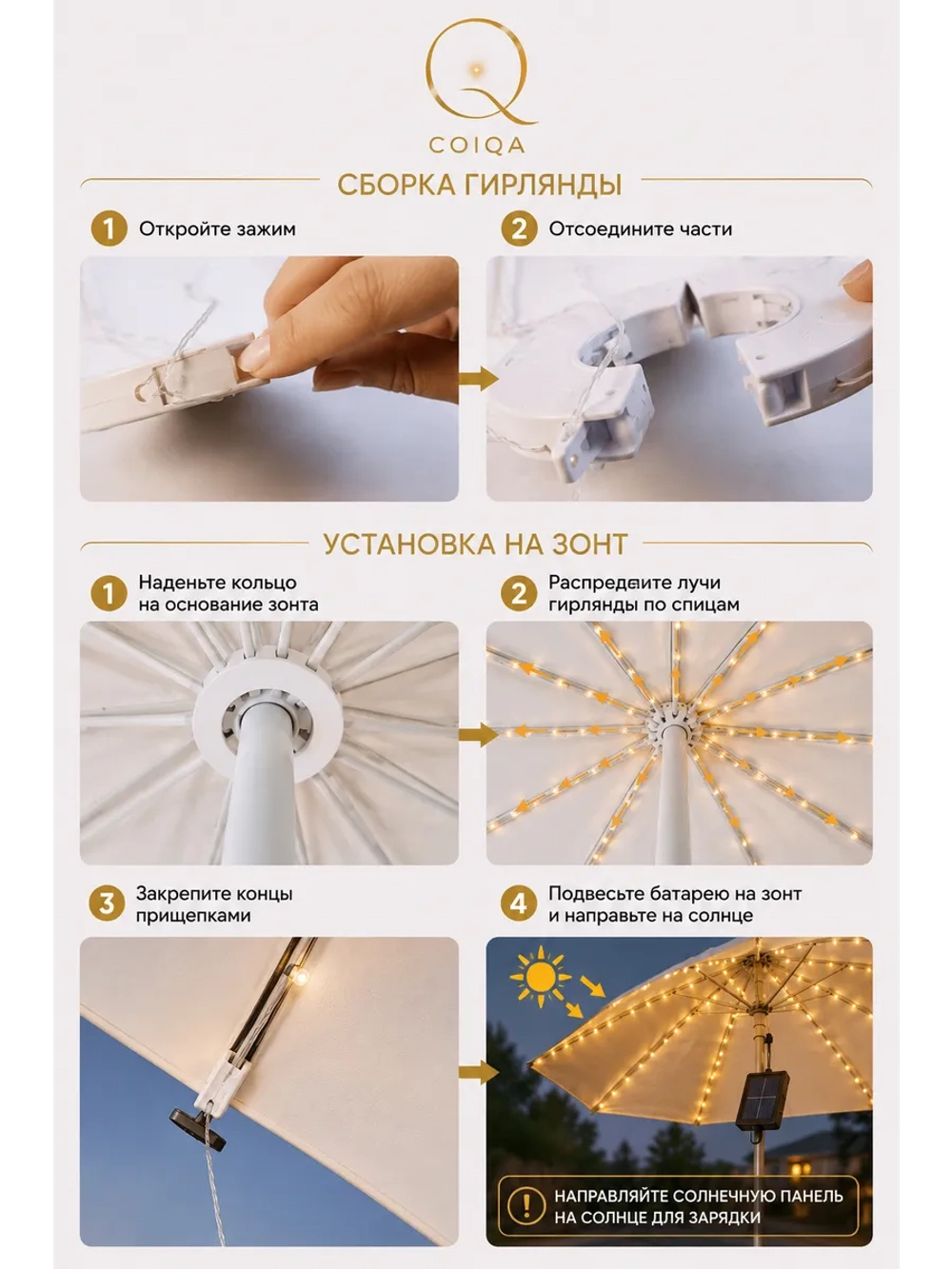 Q
COIQA

СБОРКА ГИРЛЯНДЫ

1 Откройте зажим

2 Отсоедините части

УСТАНОВКА НА ЗОНТ

1 Наденьте кольцо на основание зонта

2 Распределите лучи гирлянды по спицам

3 Закрепите концы прищепками

4 Подвесьте батарею на зонт и направьте на солнце

! НАПРАВЛЯЙТЕ СОЛНЕЧНУЮ ПАНЕЛЬ НА СОЛНЦЕ ДЛЯ ЗАРЯДКИ