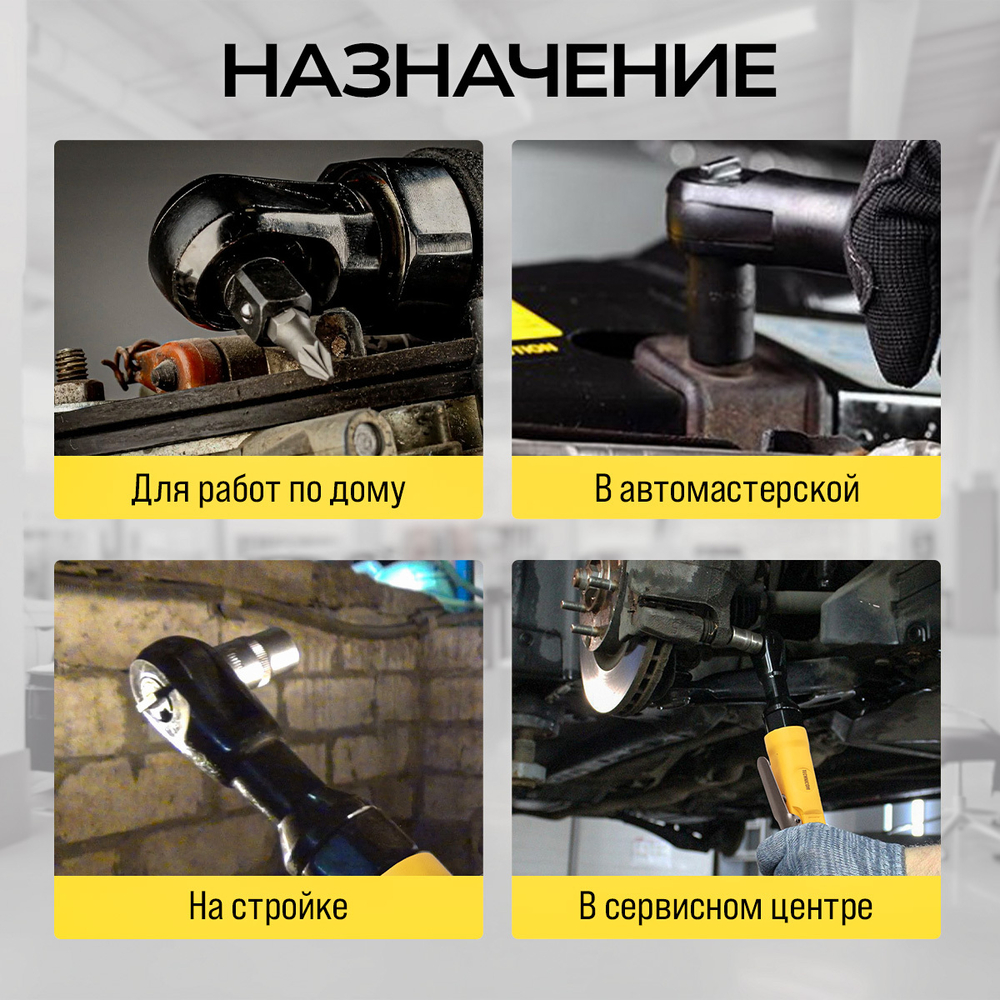 НАЗНАЧЕНИЕ

Для работ по дому

В автомастерской

На стройке

В сервисном центре