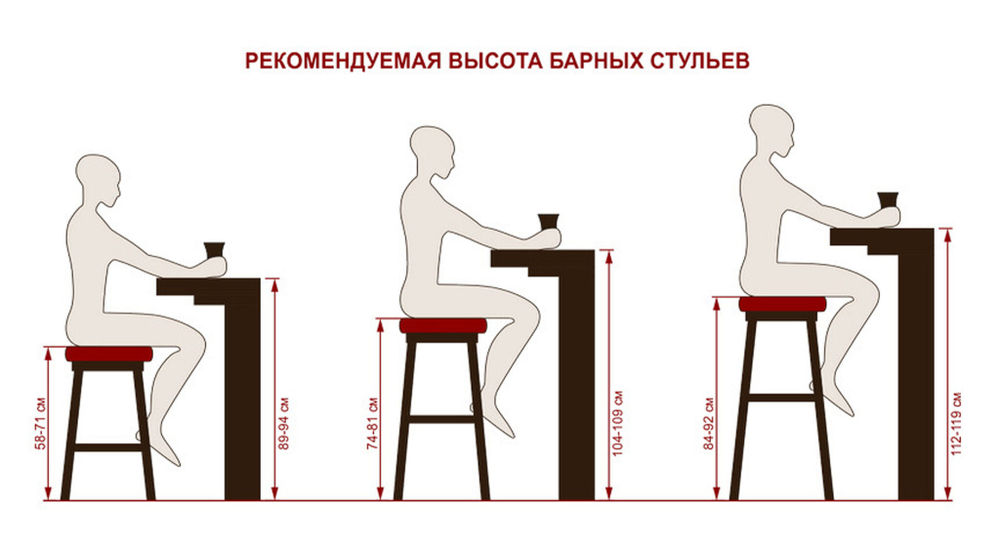 РЕКОМЕНДУЕМАЯ ВЫСОТА БАРНЫХ СТУЛЬЕВ

58-71 см

89-94 см

74-81 см

104-109 см

84-92 см

112-119 см