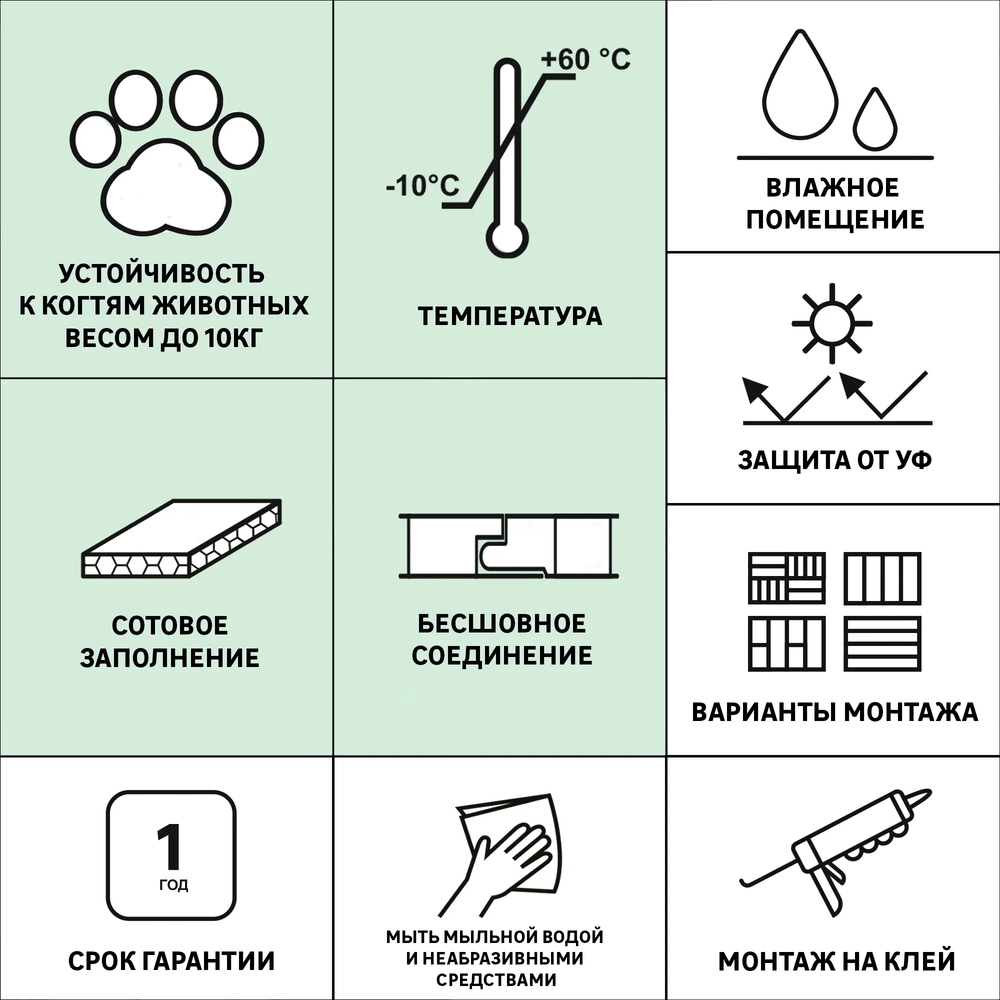 УСТОЙЧИВОСТЬ К КОГТЯМ ЖИВОТНЫХ ВЕСОМ ДО 10КГ

+60 °C
-10°C
ТЕМПЕРАТУРА

ВЛАЖНОЕ ПОМЕЩЕНИЕ

ЗАЩИТА ОТ УФ

СОТОВОЕ ЗАПОЛНЕНИЕ

БЕСШОВНОЕ СОЕДИНЕНИЕ

ВАРИАНТЫ МОНТАЖА

1
ГОД
СРОК ГАРАНТИИ

МЫТЬ МЫЛЬНОЙ ВОДОЙ И НЕАБРАЗИВНЫМИ СРЕДСТВАМИ

МОНТАЖ НА КЛЕЙ