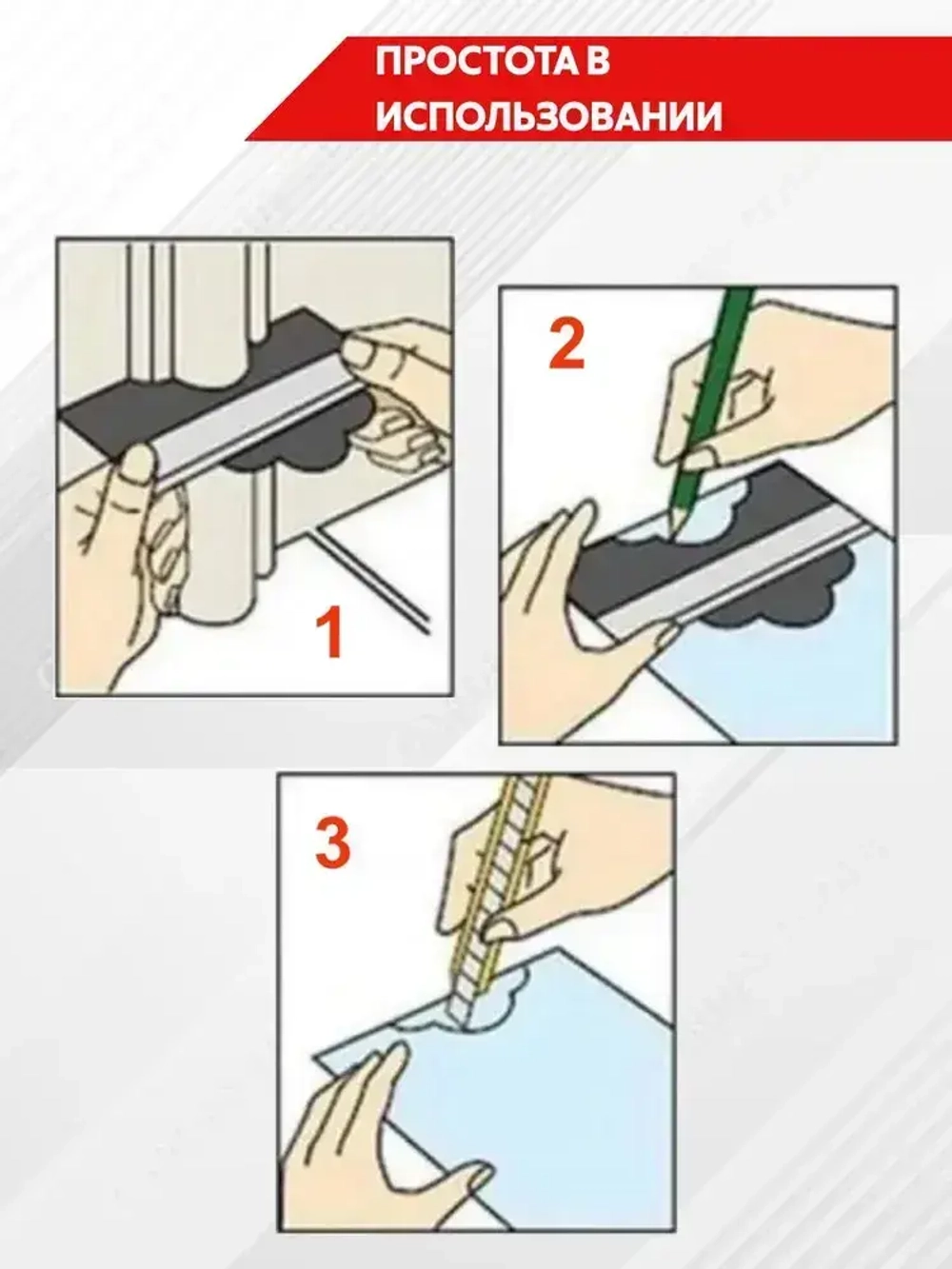 ПРОСТОТА В ИСПОЛЬЗОВАНИИ

1

2

3