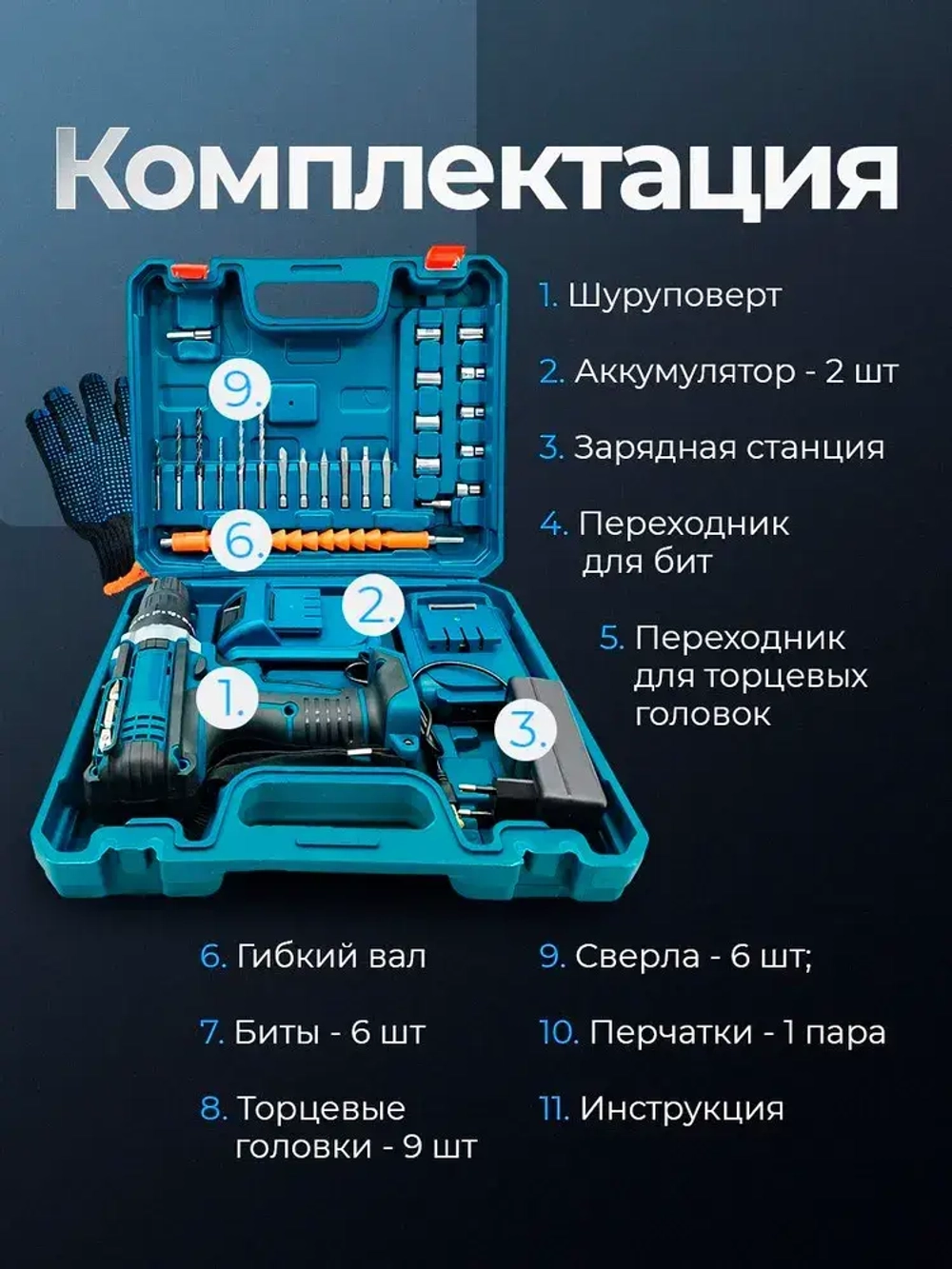 Комплектация

9.

6.

2.

1.

3.

1. Шуруповерт

2. Аккумулятор - 2 шт

3. Зарядная станция

4. Переходник для бит

5. Переходник для торцевых головок

6. Гибкий вал

7. Биты - 6 шт

8. Торцевые головки - 9 шт

9. Сверла - 6 шт;

10. Перчатки - 1 пара

11. Инструкция