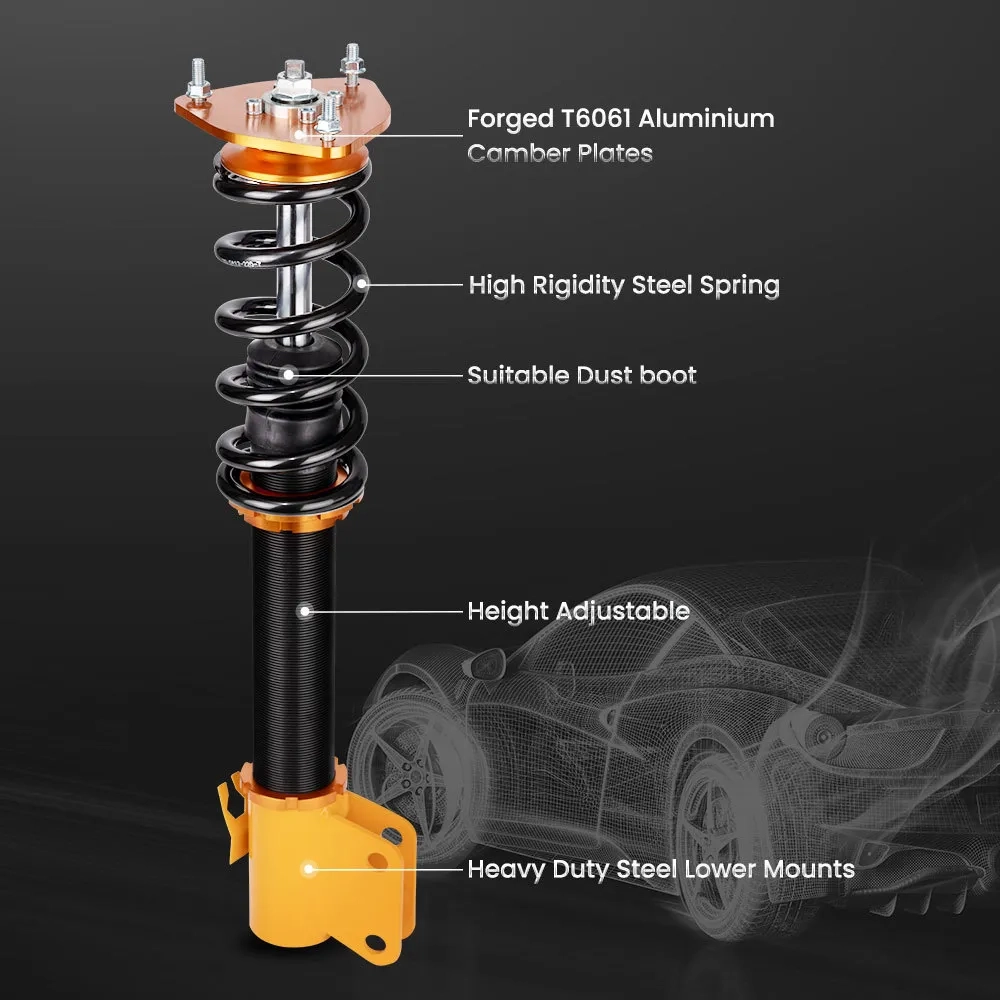 Forged T6061 Aluminium Camber Plates

High Rigidity Steel Spring

Suitable Dust boot

Height Adjustable

Heavy Duty Steel Lower Mounts