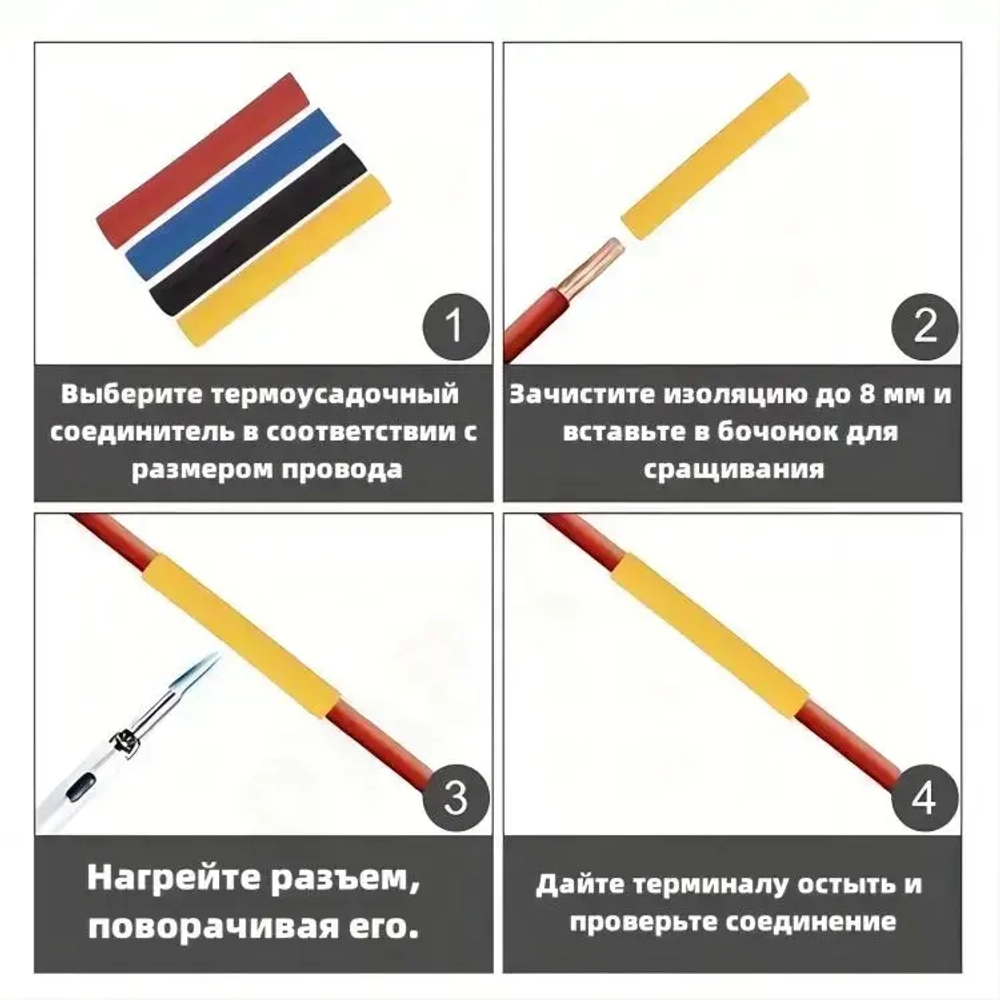 1

Выберите термоусадочный соединитель в соответствии с размером провода

2

Зачистите изоляцию до 8 мм и вставьте в бочонок для сращивания

3

Нагрейте разъем, поворачивая его.

4

Дайте терминалу остыть и проверьте соединение