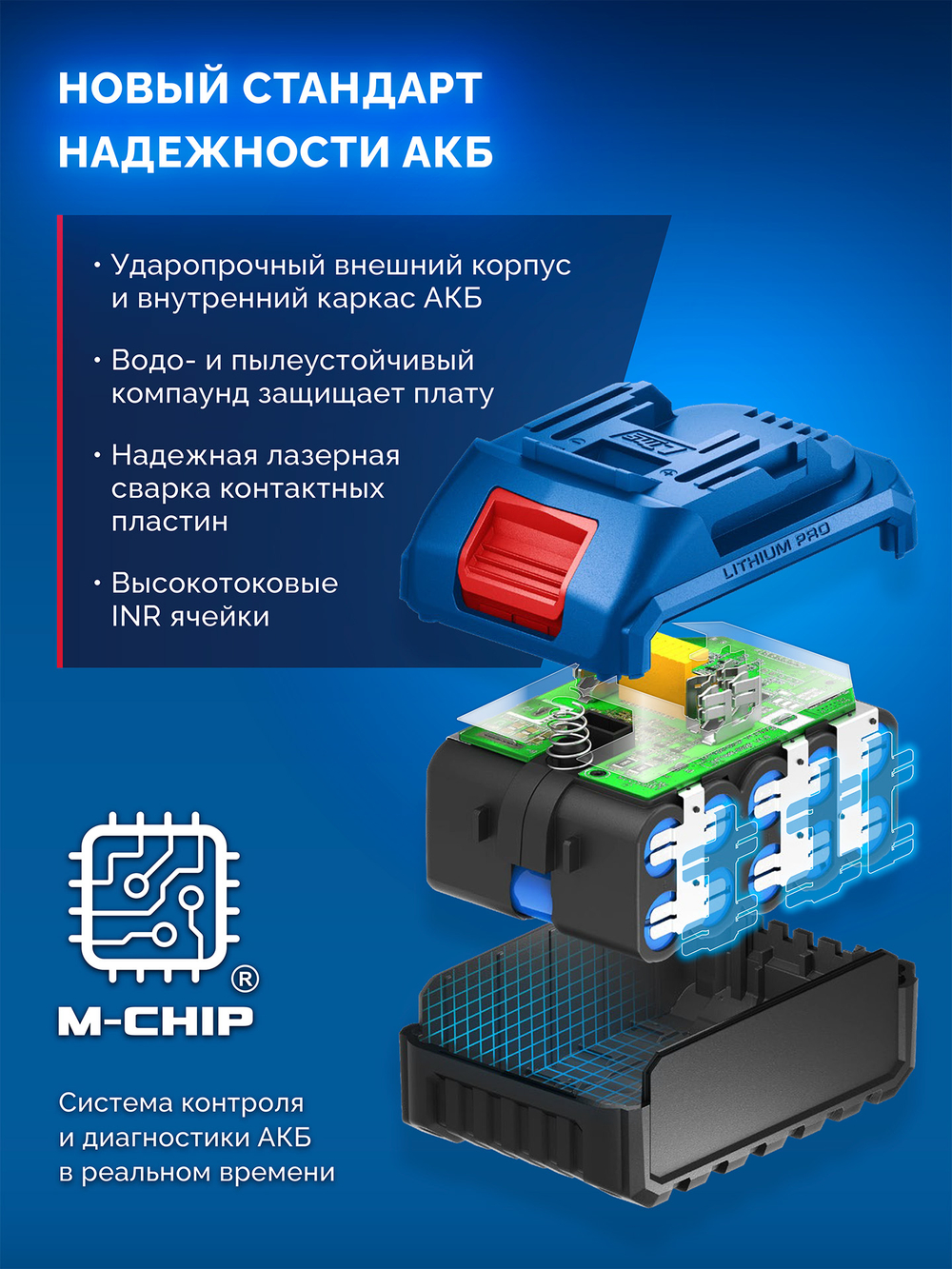 НОВЫЙ СТАНДАРТ НАДЕЖНОСТИ АКБ

• Ударопрочный внешний корпус и внутренний каркас АКБ

• Водо- и пылеустойчивый компаунд защищает плату

• Надежная лазерная сварка контактных пластин

• Высокотоковые INR ячейки

LITHIUM PRO

®
M-CHIP

Система контроля и диагностики АКБ в реальном времени