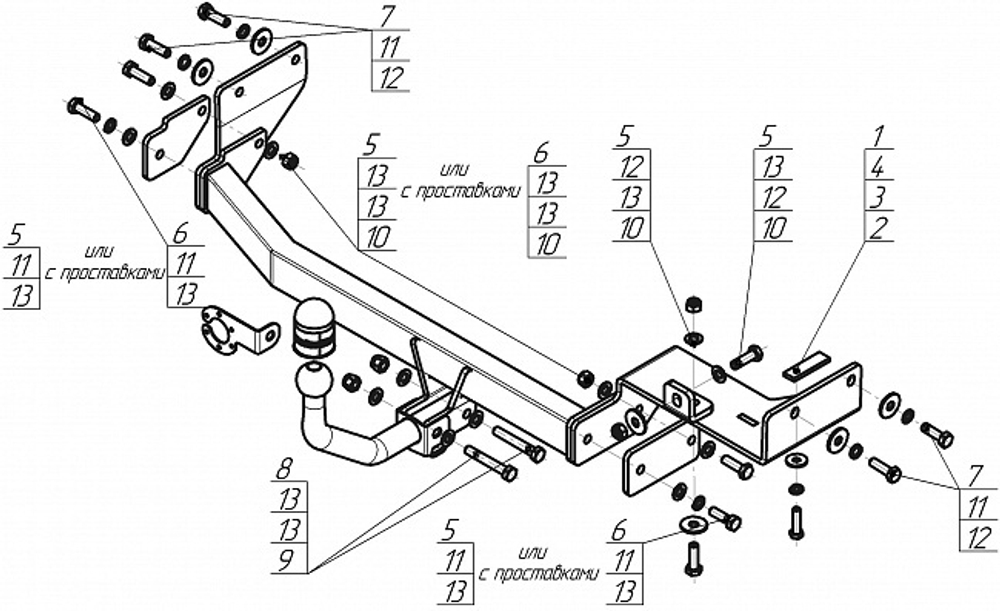 7
11
12

5
13
13
10
или
с проставками
6
13
13
10

5
12
13
10

5
13
12
10

1
4
3
2

5
11
13
или
с проставками
6
11
13

8
13
13
9

5
11
13
или
с проставками
6
11
13

7
11
12