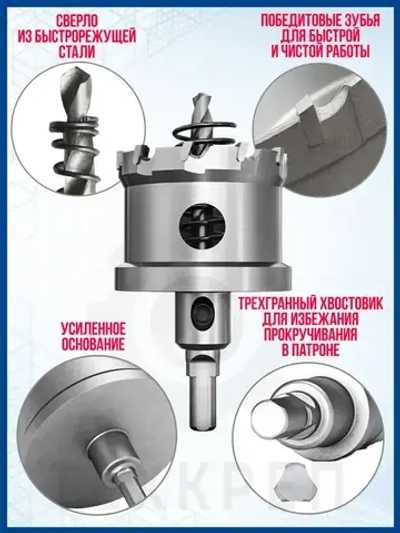 СВЕРЛО ИЗ БЫСТРОРЕЖУЩЕЙ СТАЛИ

ПОБЕДИТОВЫЕ ЗУБЬЯ ДЛЯ БЫСТРОЙ И ЧИСТОЙ РАБОТЫ

УСИЛЕННОЕ ОСНОВАНИЕ

ТРЕХГРАННЫЙ ХВОСТОВИК ДЛЯ ИЗБЕЖАНИЯ ПРОКРУЧИВАНИЯ В ПАТРОНЕ

КРЕП