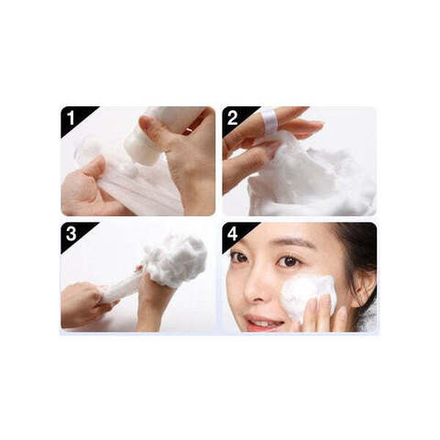 1

2

3

4