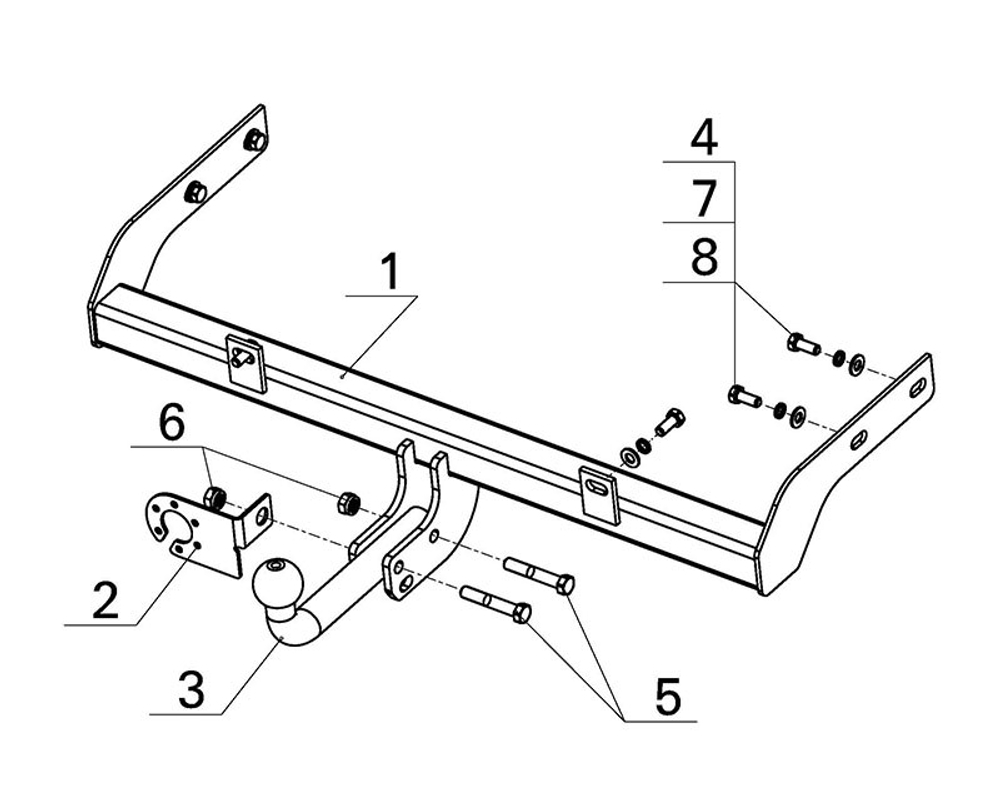 4
7
8
1
6
2
3
5