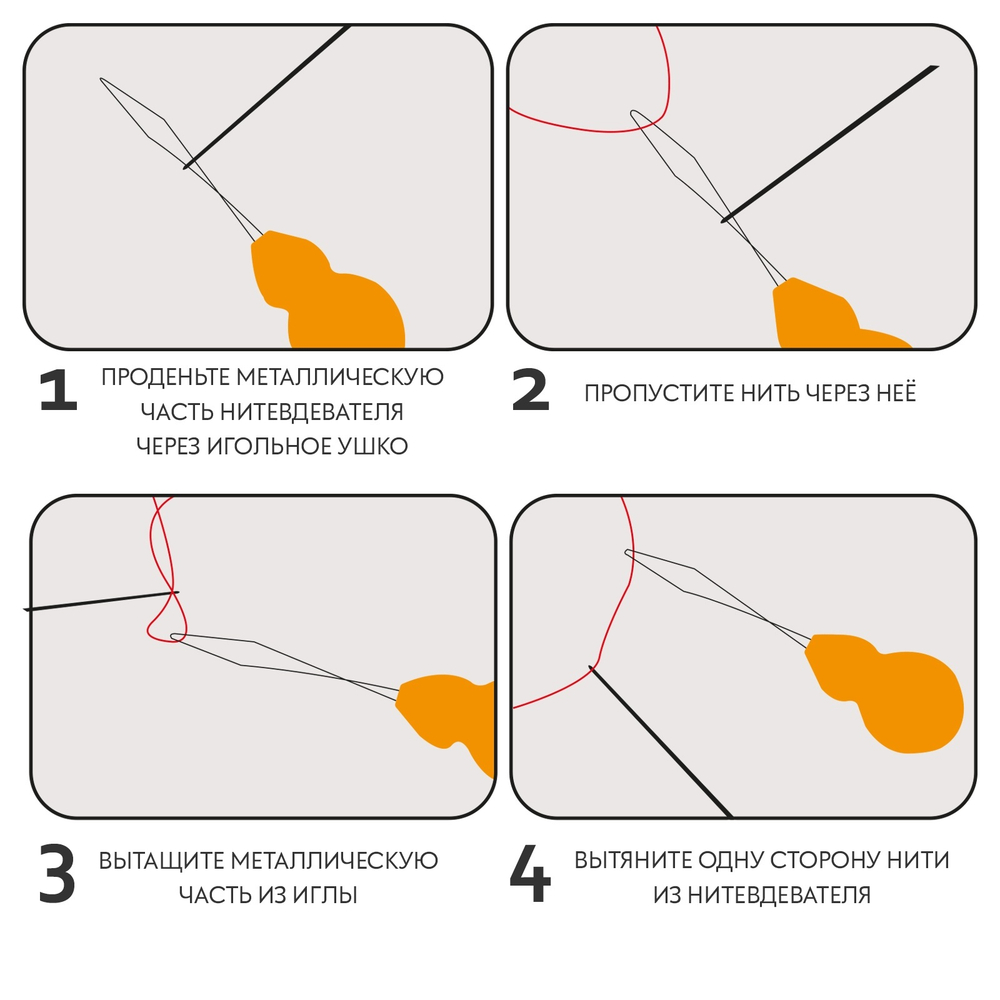 1 ПРОДЕНЬТЕ МЕТАЛЛИЧЕСКУЮ ЧАСТЬ НИТЕВДЕВАТЕЛЯ ЧЕРЕЗ ИГОЛЬНОЕ УШКО

2 ПРОПУСТИТЕ НИТЬ ЧЕРЕЗ НЕЁ

3 ВЫТАЩИТЕ МЕТАЛЛИЧЕСКУЮ ЧАСТЬ ИЗ ИГЛЫ

4 ВЫТЯНИТЕ ОДНУ СТОРОНУ НИТИ ИЗ НИТЕВДЕВАТЕЛЯ