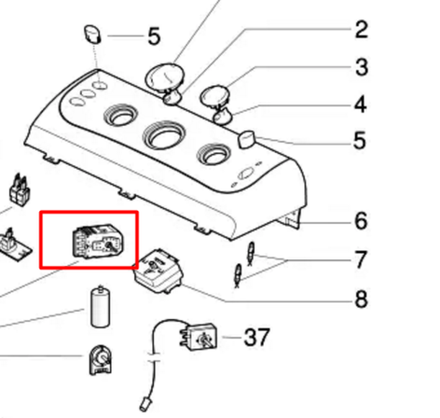 5
2
3
4
5
6
7
8
37