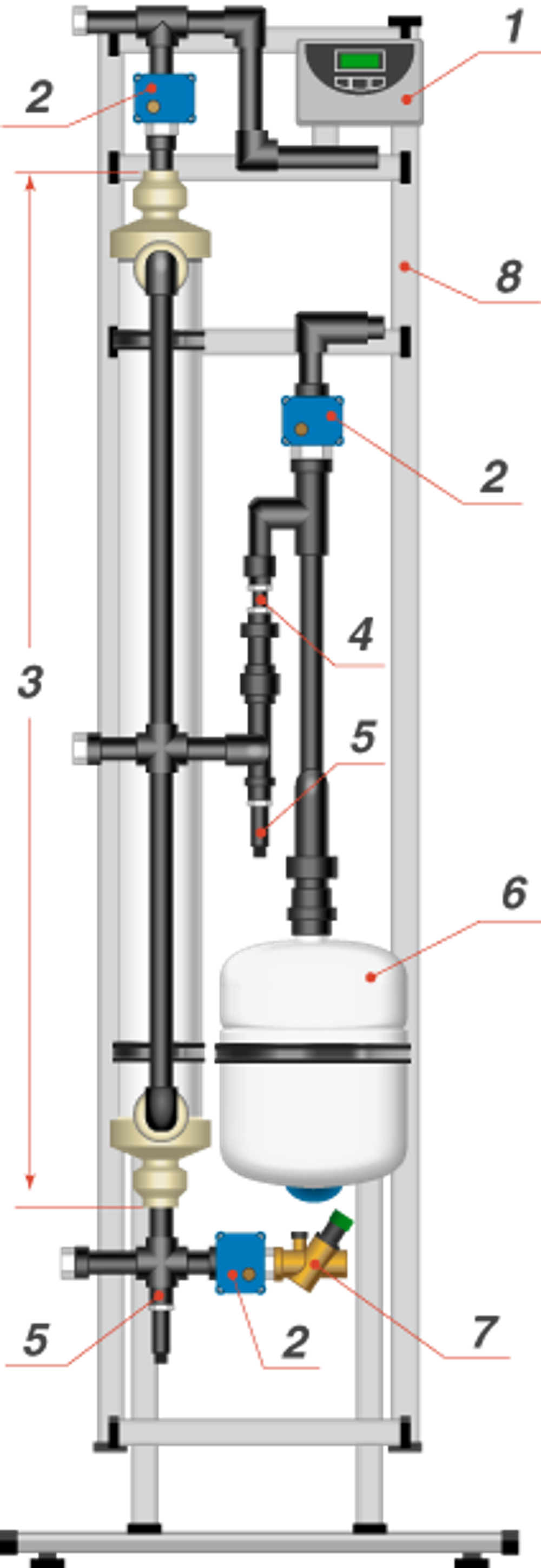 1
2
8
2
4
3
5
6
5
2
7