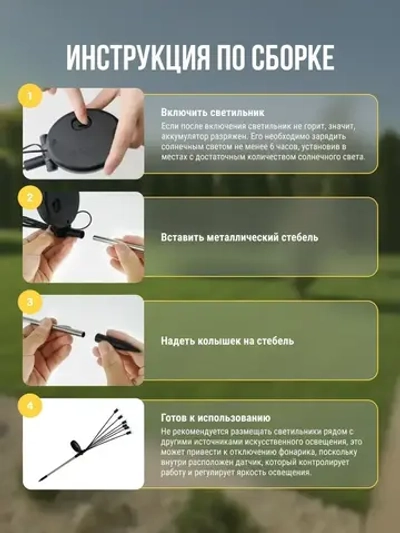 ИНСТРУКЦИЯ ПО СБОРКЕ

1

Включить светильник

Если после включения светильник не горит, значит, аккумулятор разряжен. Его необходимо зарядить солнечным светом не менее 6 часов, установив в местах с достаточным количеством солнечного света.

2

Вставить металлический стебель

3

Надеть колышек на стебель

4

Готов к использованию

Не рекомендуется размещать светильники рядом с другими источниками искусственного освещения, это может привести к отключению фонарика, поскольку внутри расположен датчик, который контролирует работу и регулирует яркость освещения.