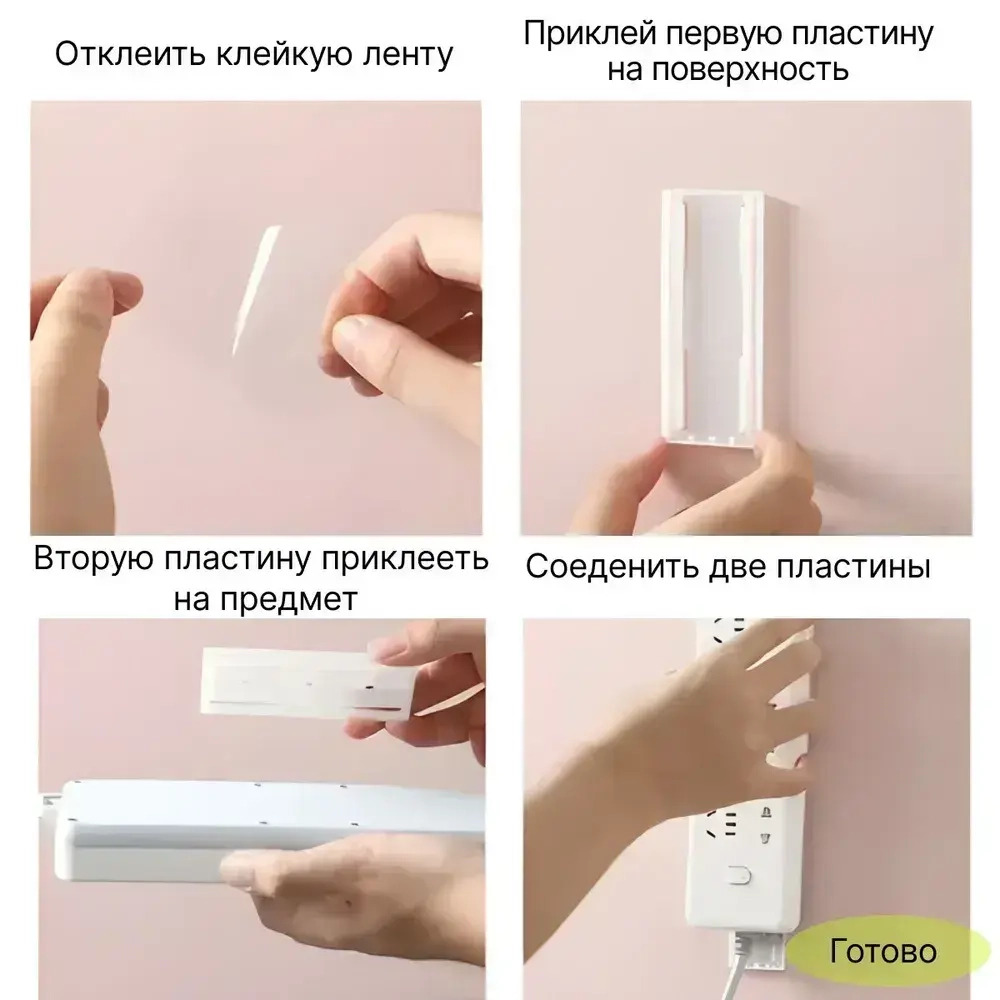 Отклеить клейкую ленту

Приклей первую пластину на поверхность

Вторую пластину приклееть на предмет

Соеденить две пластины

Готово