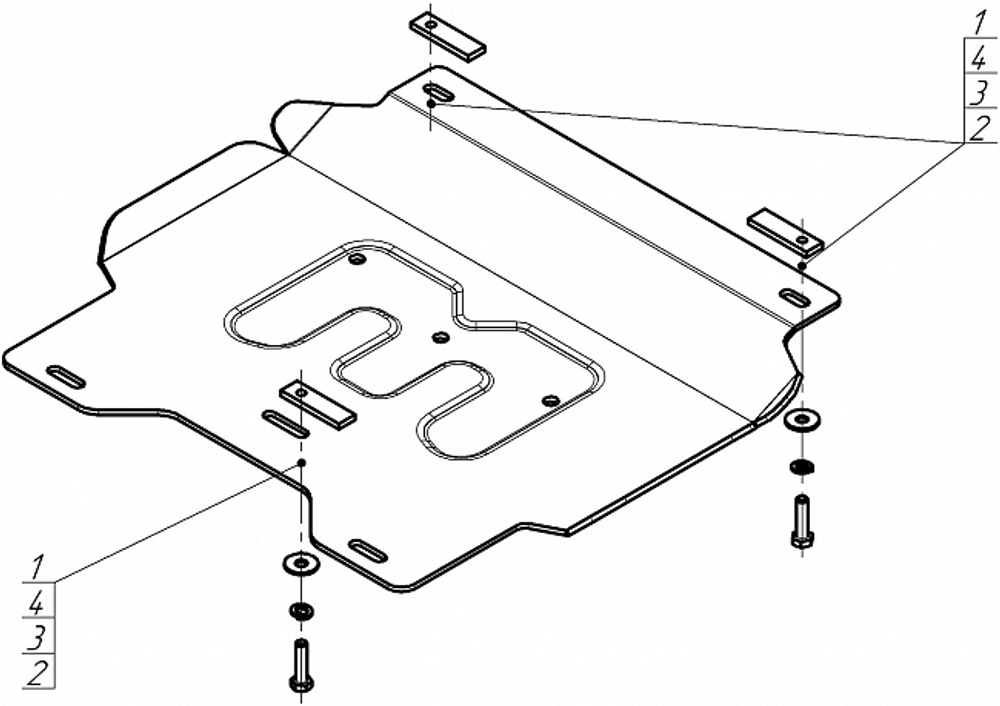 1
4
3
2

1
4
3
2