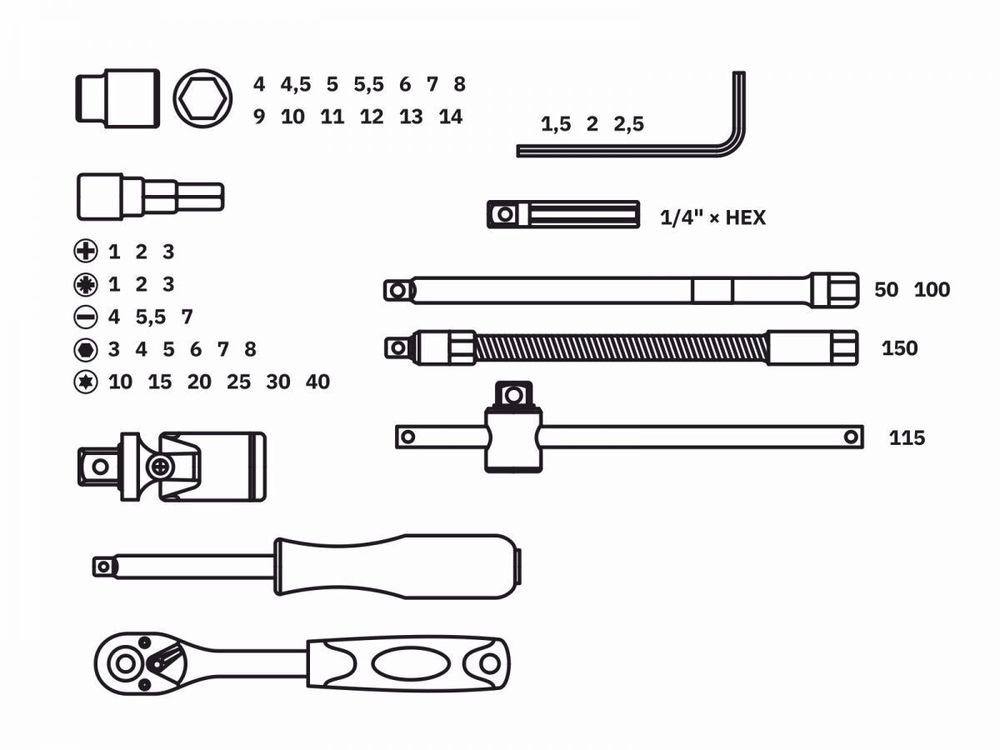 4 4,5 5 5,5 6 7 8
9 10 11 12 13 14

1,5 2 2,5

1/4" × HEX

1 2 3
1 2 3
4 5,5 7
3 4 5 6 7 8
10 15 20 25 30 40

50 100

150

115