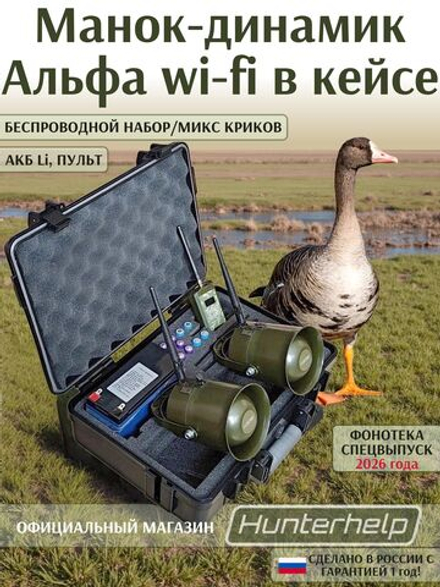 Манок-динамик Альфа wi-fi в кейсе

БЕСПРОВОДНОЙ НАБОР/МИКС КРИКОВ

АКБ Li, ПУЛЬТ

ФОНОТЕКА СПЕЦВЫПУСК 2026 года

ОФИЦИАЛЬНЫЙ МАГАЗИН Hunterhelp

СДЕЛАНО В РОССИИ С ГАРАНТИЕЙ 1 год!