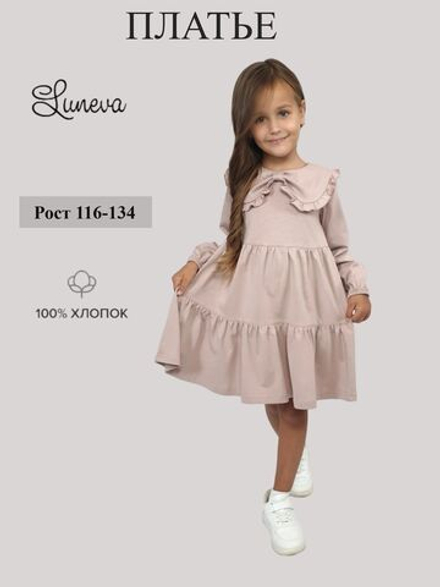 ПЛАТЬЕ

Luneva

Рост 116-134

100% ХЛОПОК