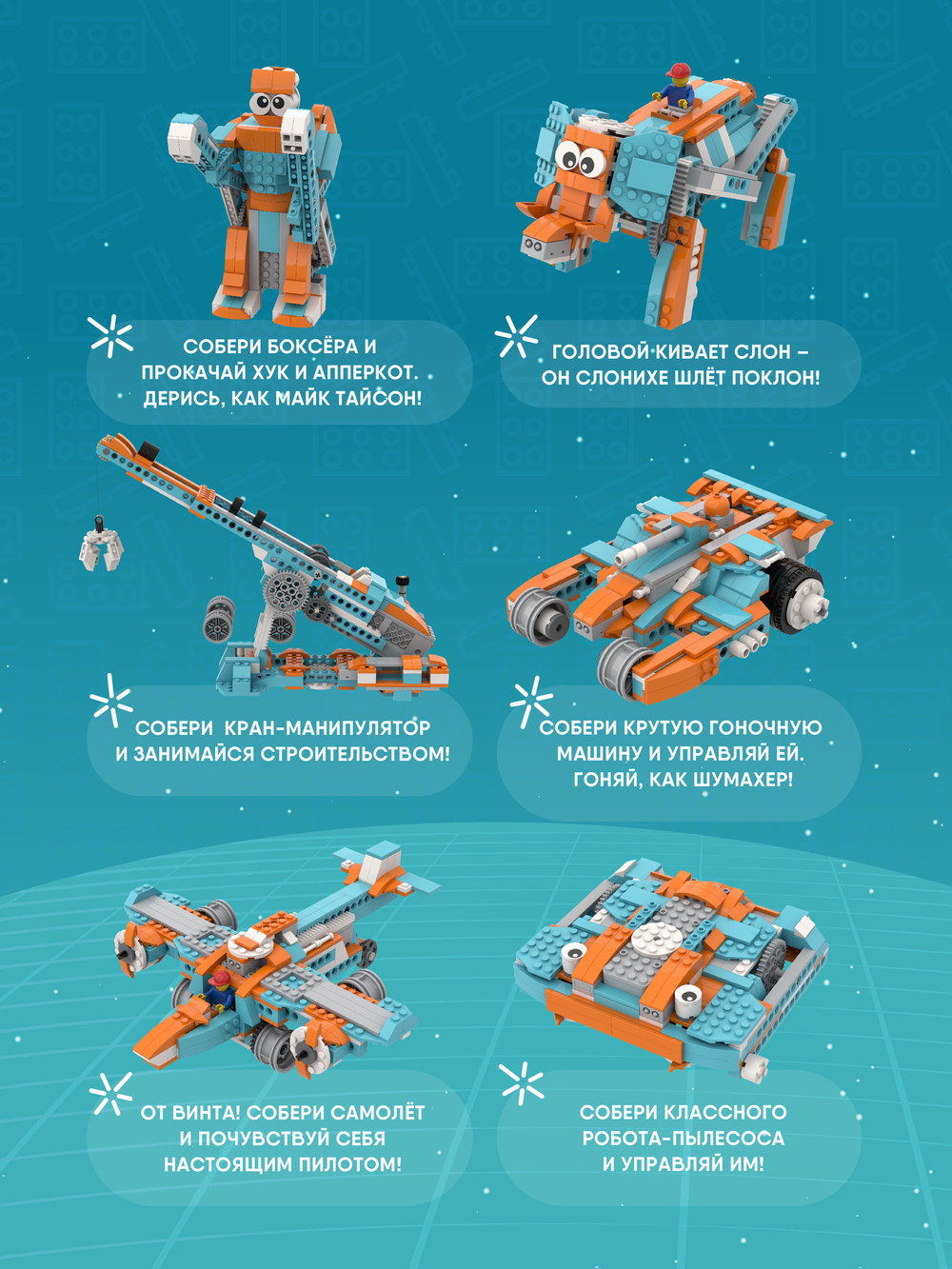 СОБЕРИ БОКСЁРА И ПРОКАЧАЙ ХУК И АППЕРКОТ. ДЕРИСЬ, КАК МАЙК ТАЙСОН!

ГОЛОВОЙ КИВАЕТ СЛОН – ОН СЛОНИХЕ ШЛЁТ ПОКЛОН!

СОБЕРИ КРАН-МАНИПУЛЯТОР И ЗАНИМАЙСЯ СТРОИТЕЛЬСТВОМ!

СОБЕРИ КРУТУЮ ГОНОЧНУЮ МАШИНУ И УПРАВЛЯЙ ЕЙ. ГОНЯЙ, КАК ШУМАХЕР!

ОТ ВИНТА! СОБЕРИ САМОЛЁТ И ПОЧУВСТВУЙ СЕБЯ НАСТОЯЩИМ ПИЛОТОМ!

СОБЕРИ КЛАССНОГО РОБОТА-ПЫЛЕСОСА И УПРАВЛЯЙ ИМ!