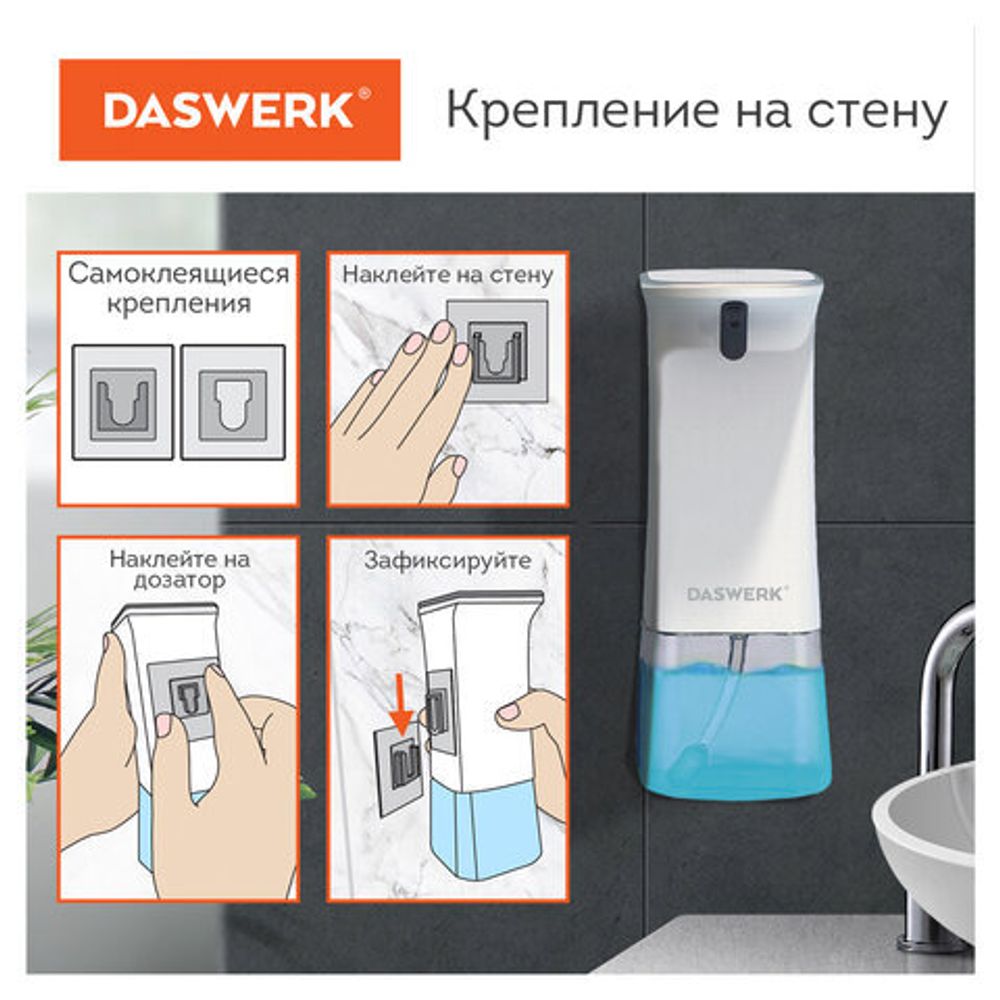 DASWERK®

Крепление на стену

Самоклеящиеся крепления

Наклейте на стену

Наклейте на дозатор

Зафиксируйте

DASWERK®