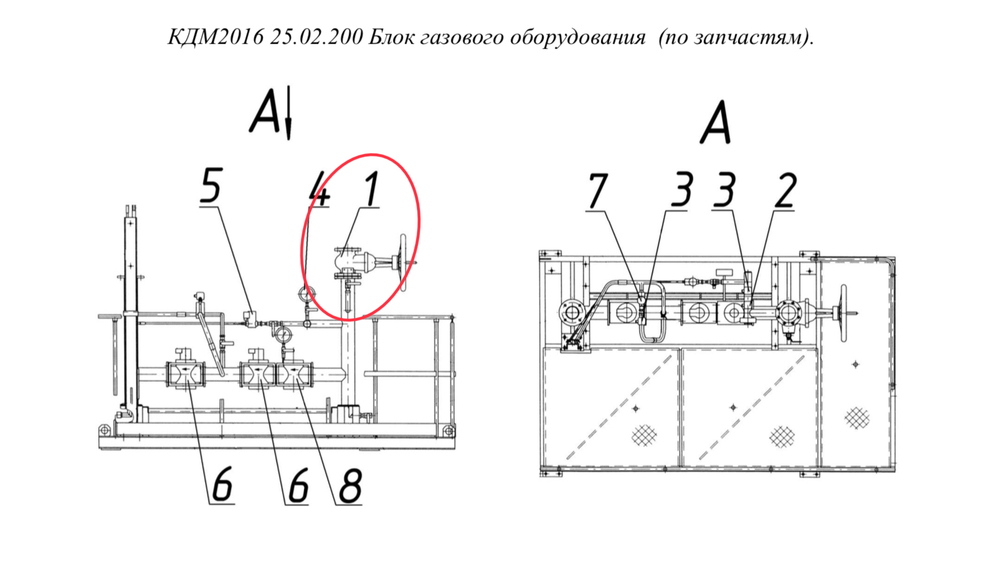 КДМ2016 25.02.200 Блок газового оборудования (по запчастям).

А

5 4 1

6 6 8

А

7 3 3 2