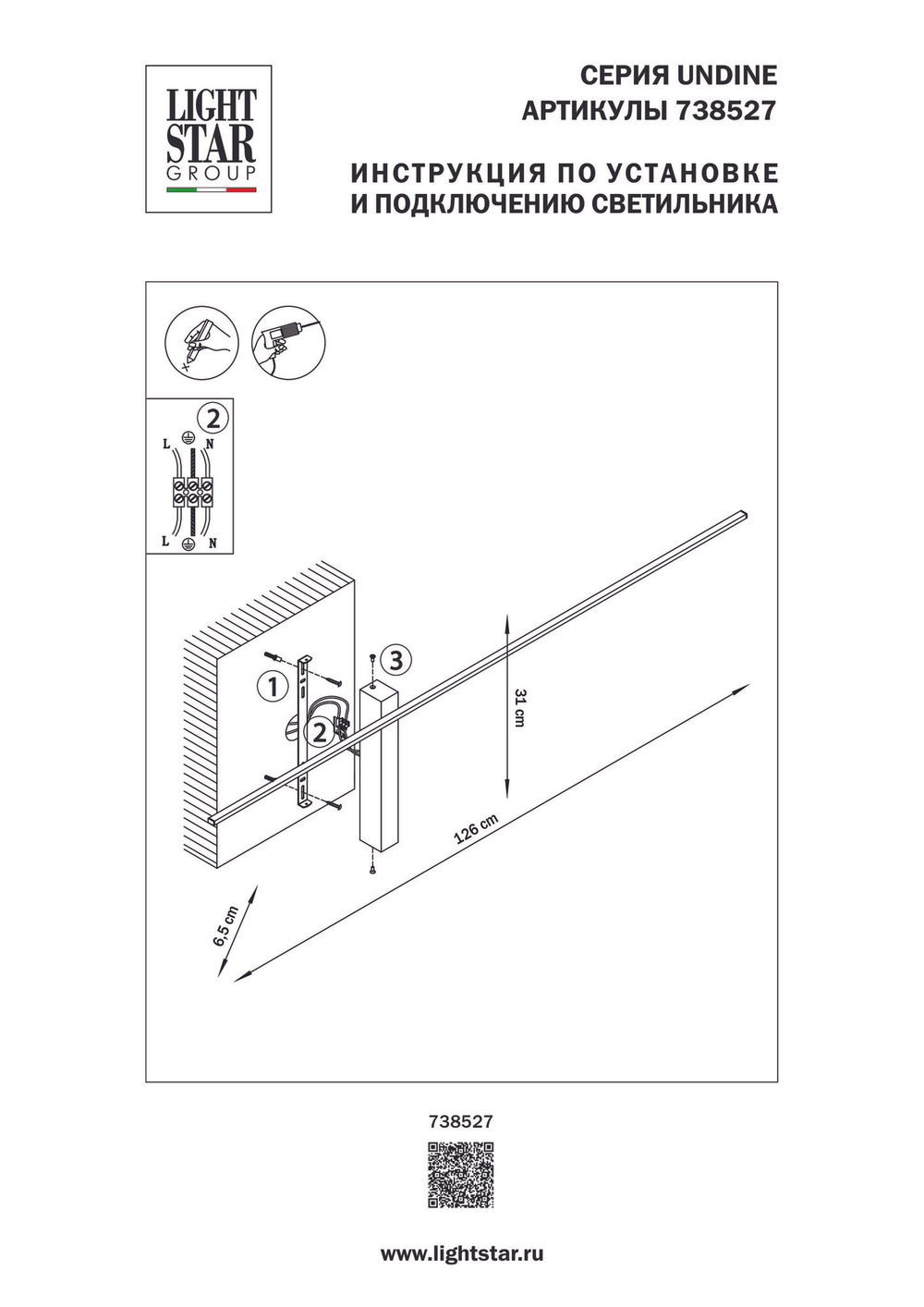 LIGHT STAR GROUP

СЕРИЯ UNDINE
АРТИКУЛЫ 738527

ИНСТРУКЦИЯ ПО УСТАНОВКЕ
И ПОДКЛЮЧЕНИЮ СВЕТИЛЬНИКА

2
L N
L N

1
2
3
31 cm
126 cm
6,5 cm

738527

www.lightstar.ru