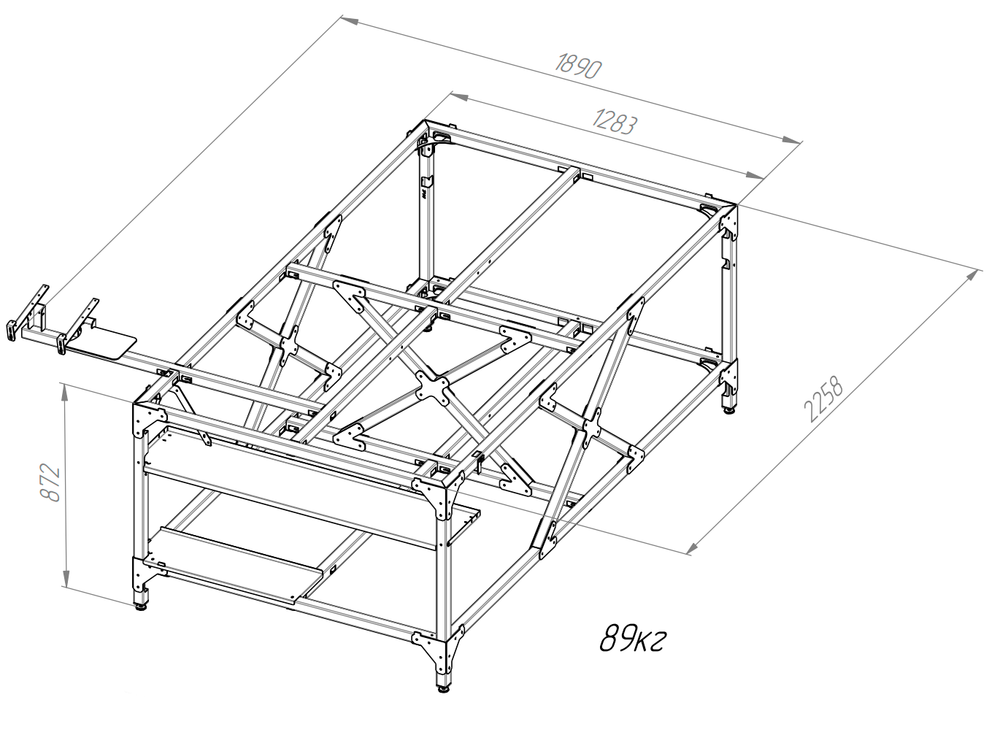 1890

1283

2258

872

89кг