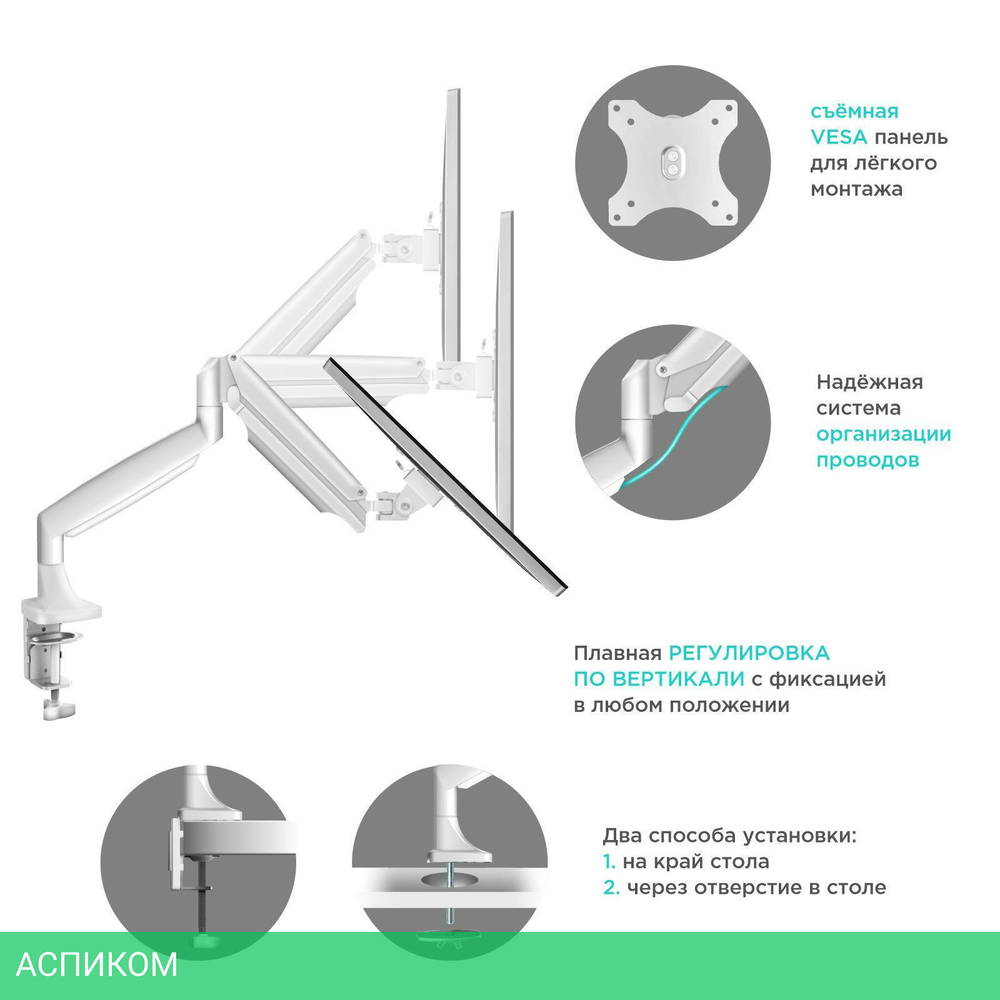 съёмная VESA панель для лёгкого монтажа

Надёжная система организации проводов

Плавная РЕГУЛИРОВКА ПО ВЕРТИКАЛИ с фиксацией в любом положении

Два способа установки:
1. на край стола
2. через отверстие в столе

АСПИКОМ