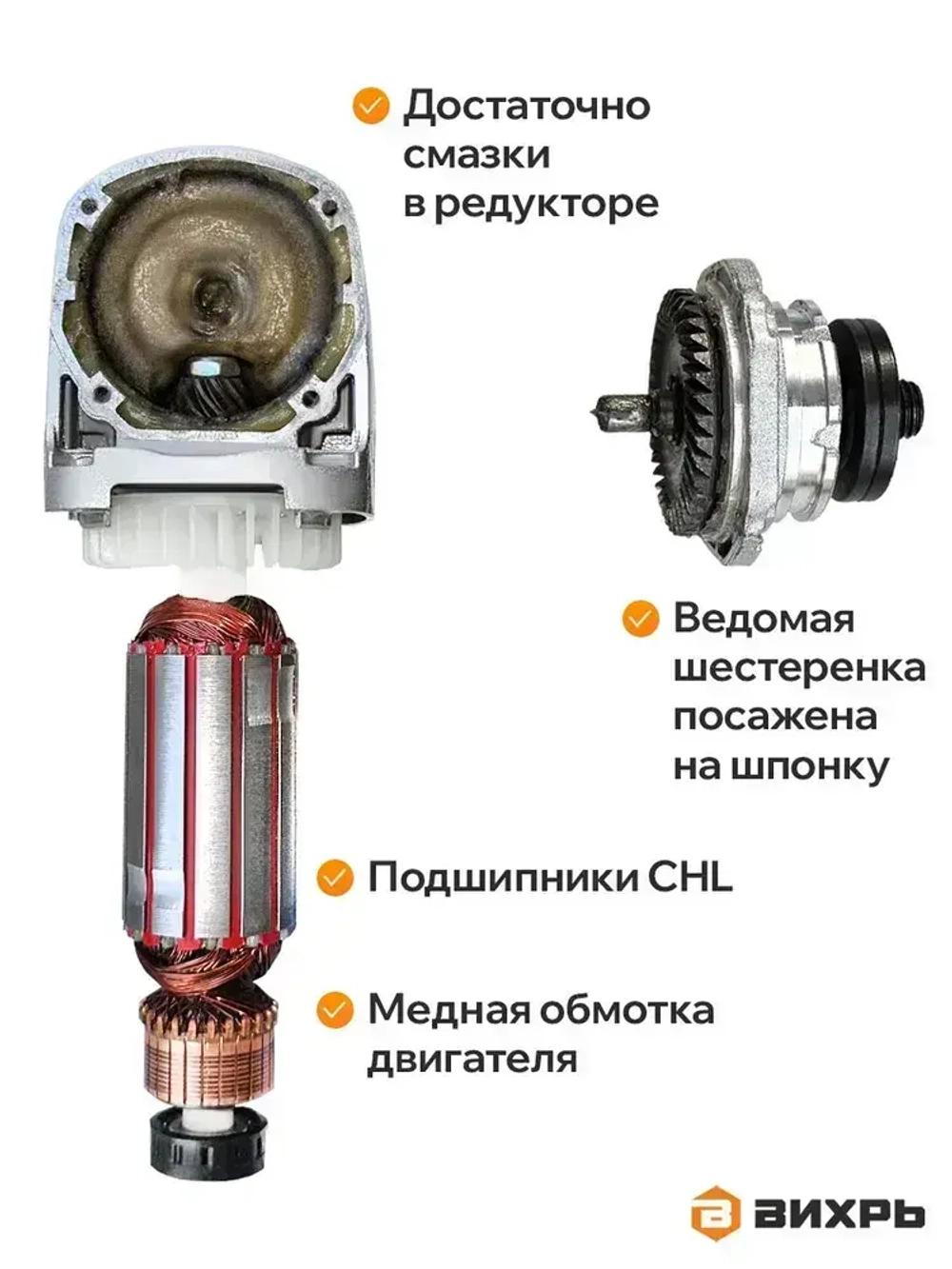 Достаточно смазки в редукторе

Ведомая шестеренка посажена на шпонку

Подшипники CHL

Медная обмотка двигателя

ВИХРЬ