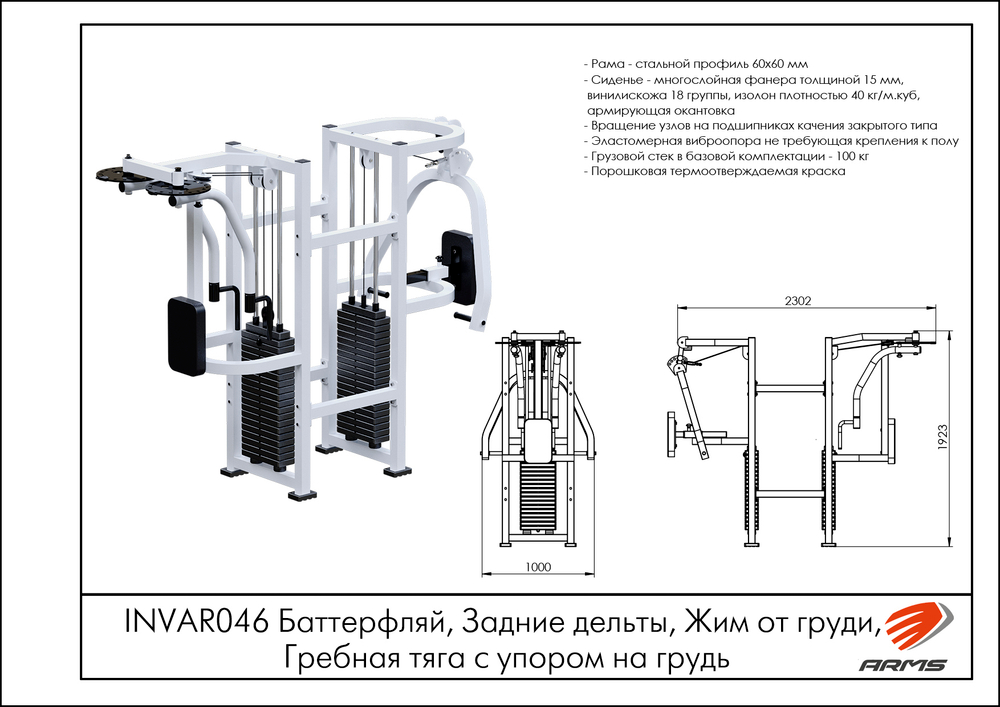 - Рама - стальной профиль 60х60 мм
- Сиденье - многослойная фанера толщиной 15 мм, винилискожа 18 группы, изолон плотностью 40 кг/м.куб, армирующая окантовка
- Вращение узлов на подшипниках качения закрытого типа
- Эластомерная виброопора не требующая крепления к полу
- Грузовой стек в базовой комплектации - 100 кг
- Порошковая термоотверждаемая краска

2302

1923

1000

INVAR046 Баттерфляй, Задние дельты, Жим от груди, Гребная тяга с упором на грудь

ARMS