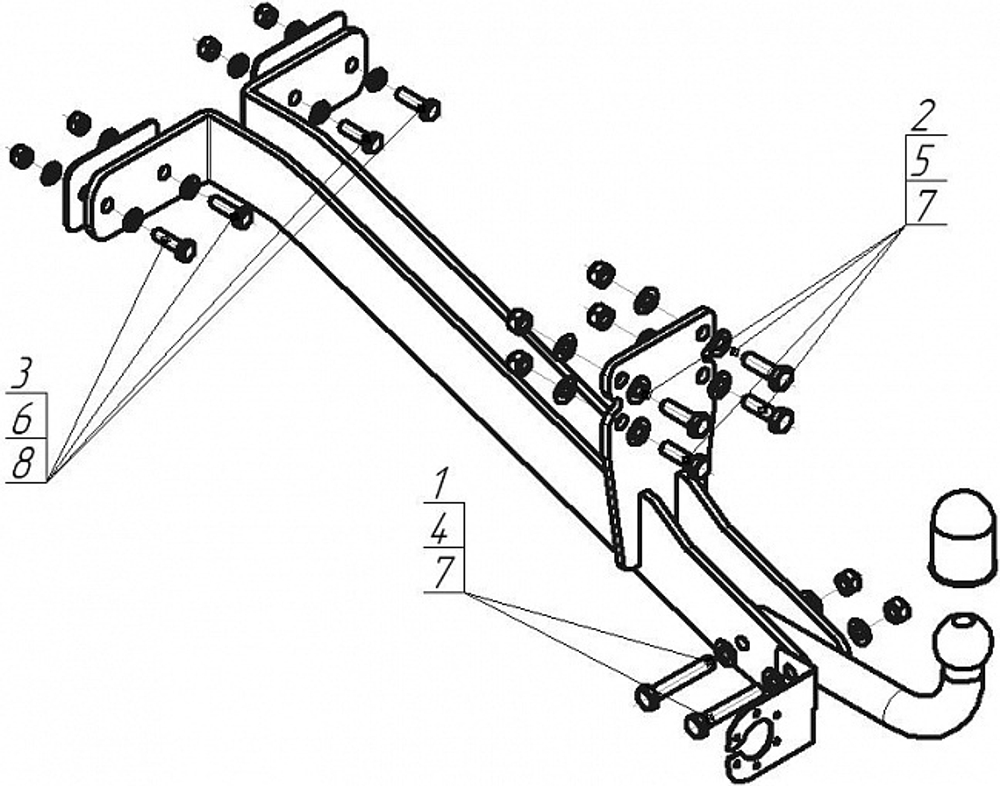 2
5
7

3
6
8

1
4
7