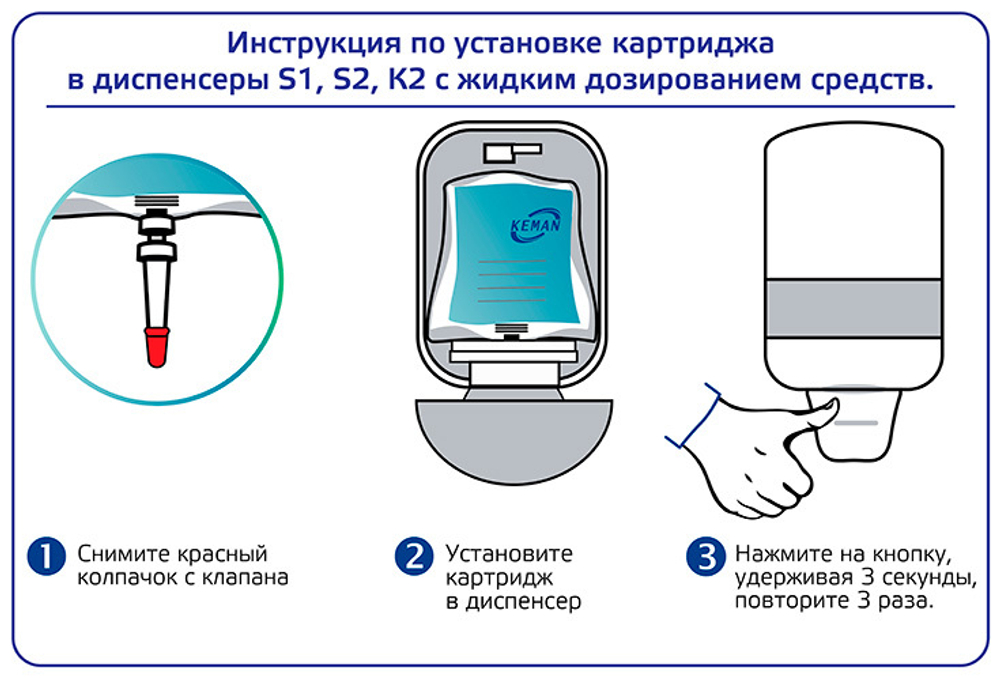 Инструкция по установке картриджа в диспенсеры S1, S2, K2 с жидким дозированием средств.

KEMAN

1 Снимите красный колпачок с клапана

2 Установите картридж в диспенсер

3 Нажмите на кнопку, удерживая 3 секунды, повторите 3 раза.