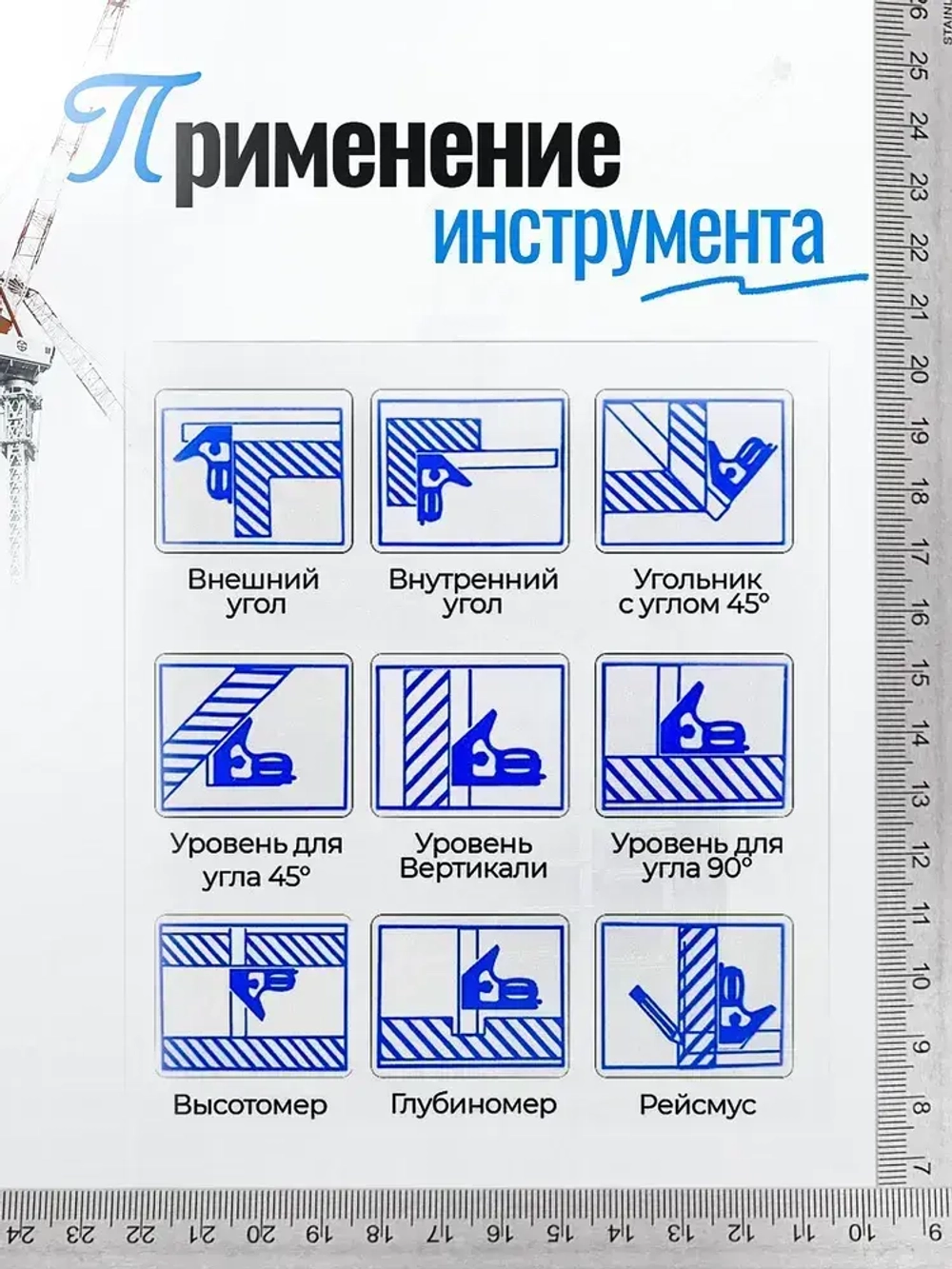 Применение инструмента

Внешний угол

Внутренний угол

Угольник с углом 45°

Уровень для угла 45°

Уровень Вертикали

Уровень для угла 90°

Высотомер

Глубиномер

Рейсмус

26 25 24 23 22 21 20 19 18 17 16 15 14 13 12 11 10 9 8 7

24 23 22 21 20 19 18 17 16 15 14 13 12 11 10 9