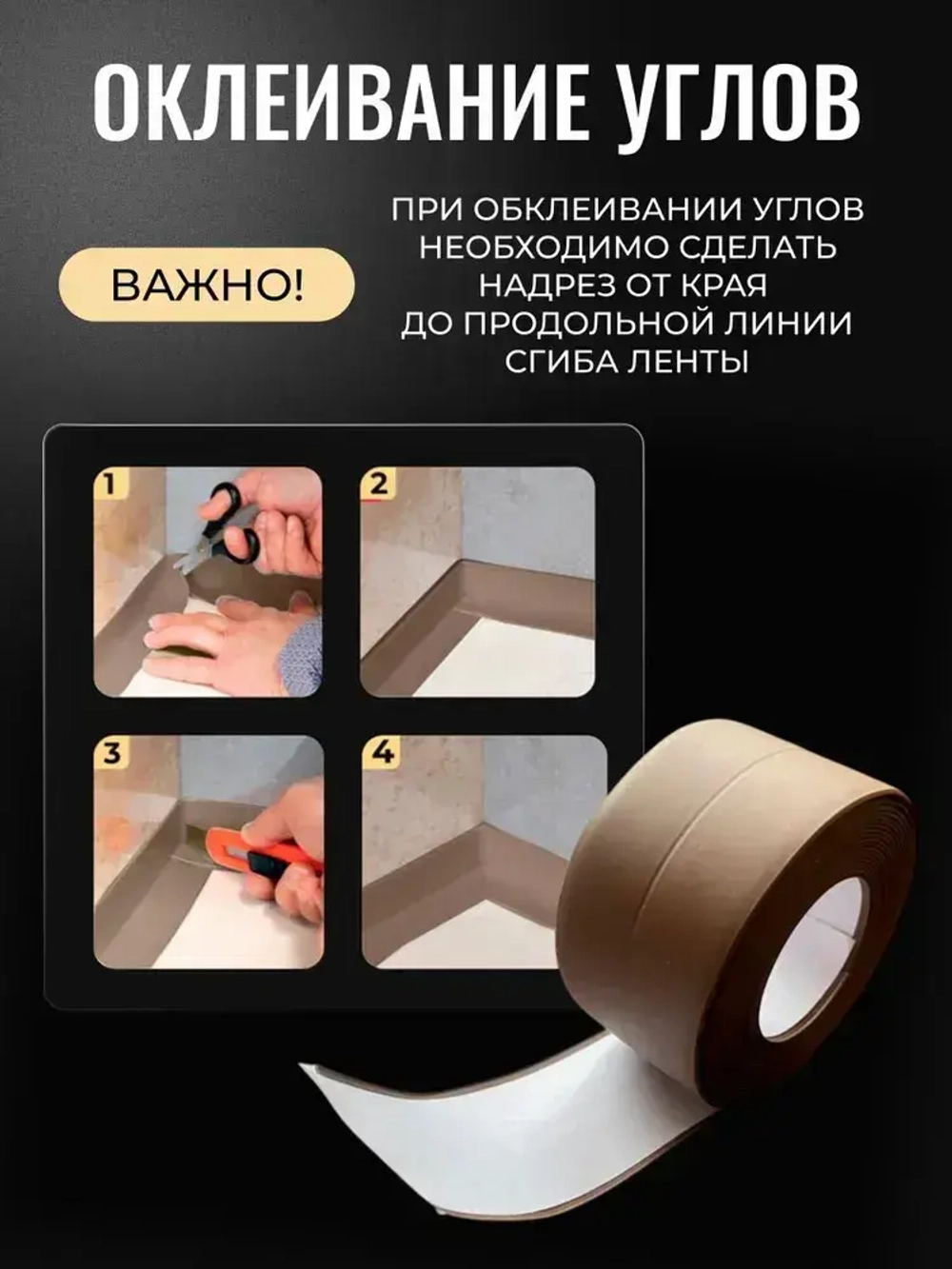 ОКЛЕИВАНИЕ УГЛОВ

ВАЖНО!

ПРИ ОБКЛЕИВАНИИ УГЛОВ НЕОБХОДИМО СДЕЛАТЬ НАДРЕЗ ОТ КРАЯ ДО ПРОДОЛЬНОЙ ЛИНИИ СГИБА ЛЕНТЫ

1

2

3

4